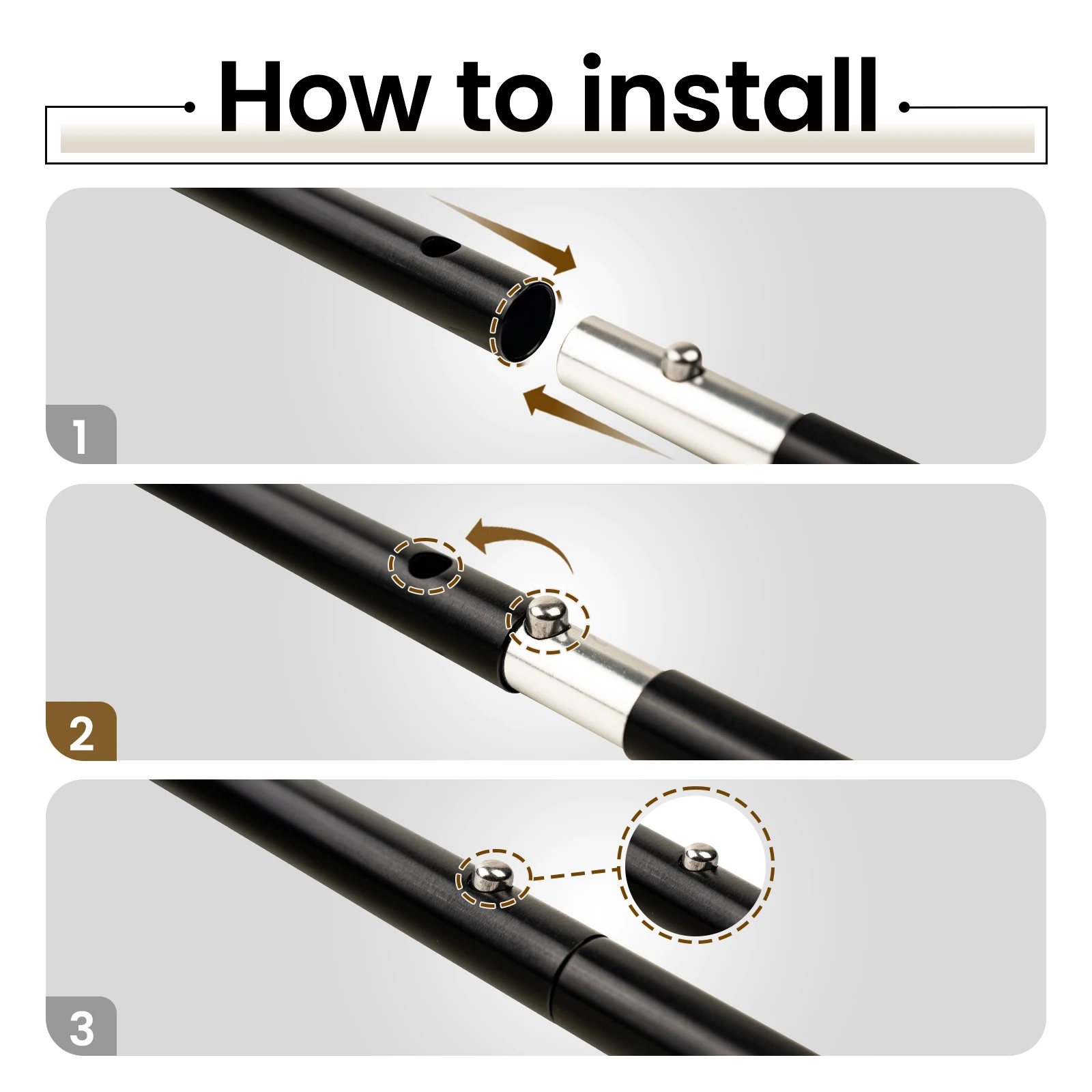 How to install

1

2

3