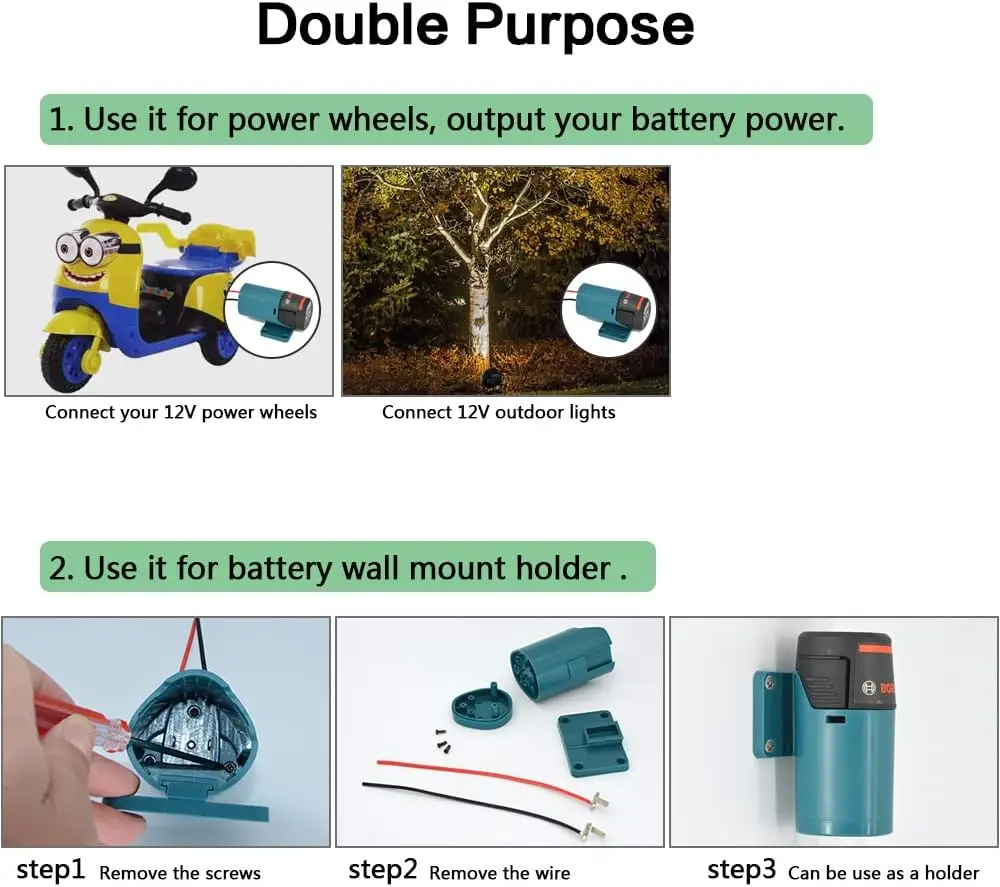 Double Purpose

1. Use it for power wheels, output your battery power.

Connect your 12V power wheels

Connect 12V outdoor lights

2. Use it for battery wall mount holder .

BOS

step1 Remove the screws

step2 Remove the wire

step3 Can be use as a holder