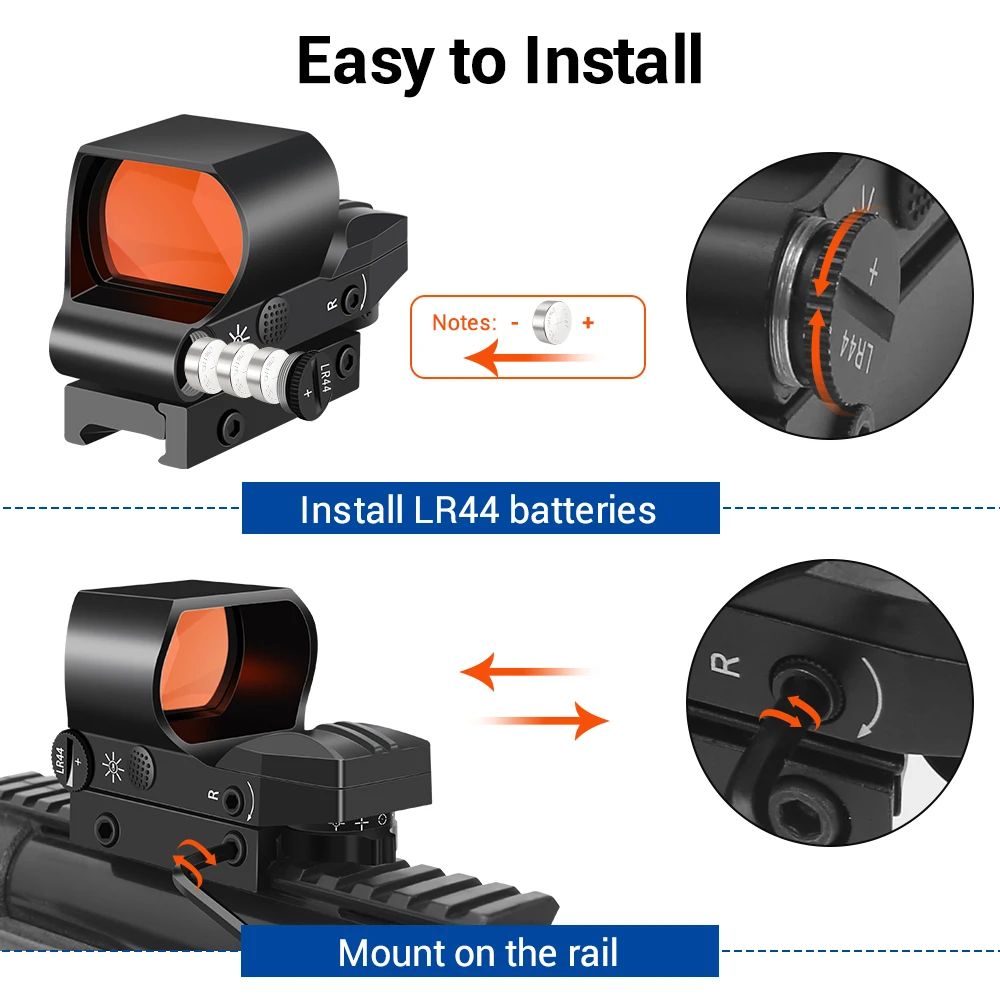 Easy to Install

R

LR44
+

Notes: - +

+
LR44

Install LR44 batteries

LR44
+

R

R

Mount on the rail