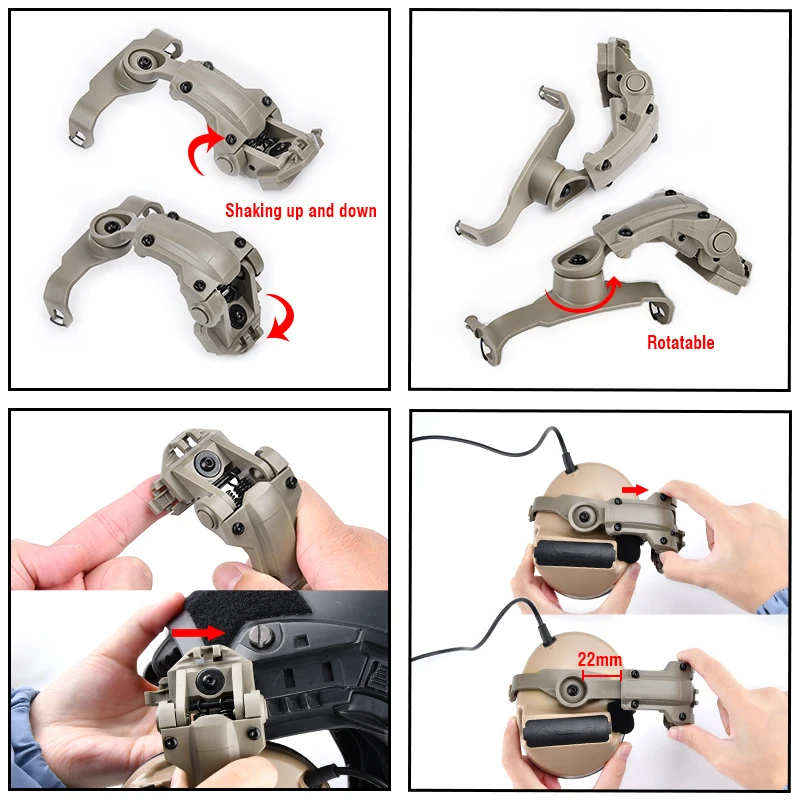 Shaking up and down

Rotatable

22mm