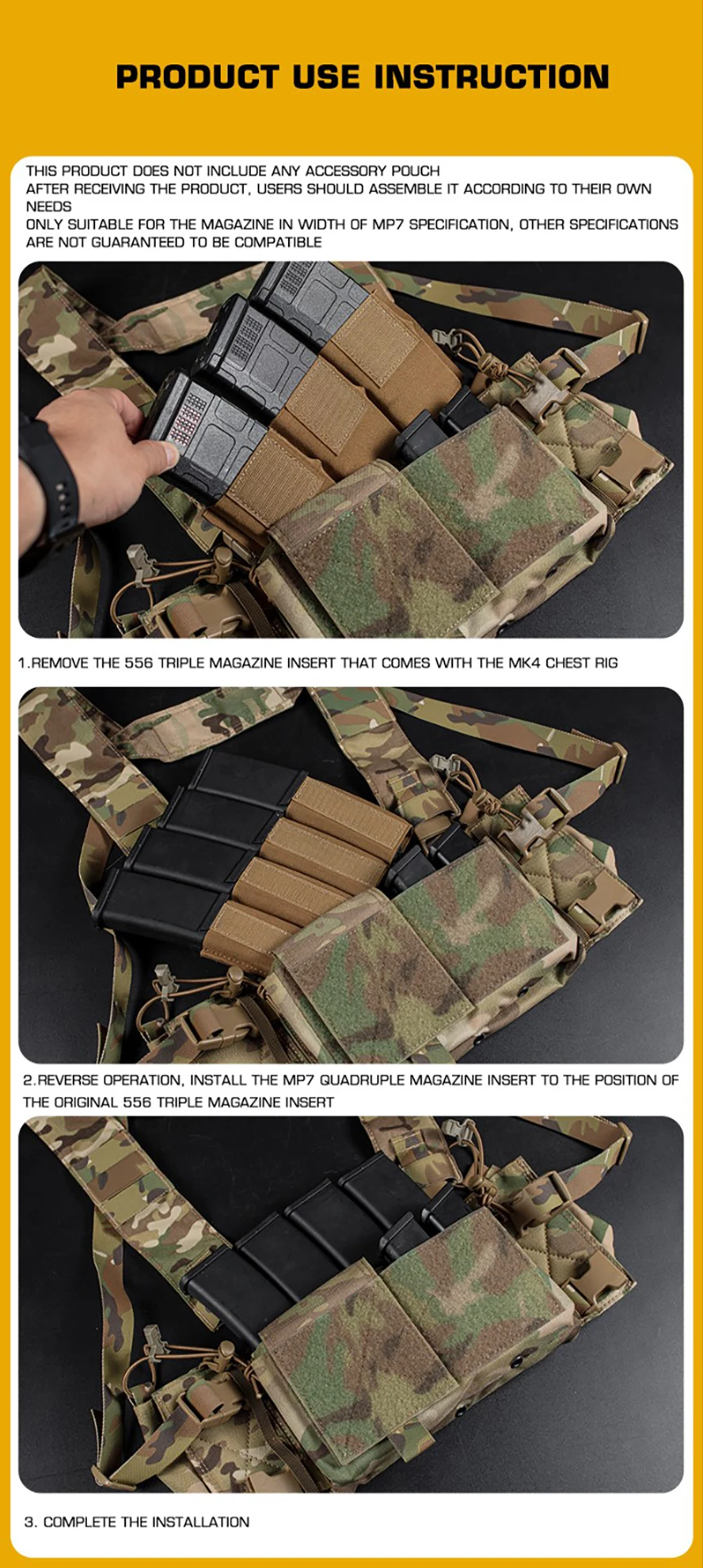 PRODUCT USE INSTRUCTION

THIS PRODUCT DOES NOT INCLUDE ANY ACCESSORY POUCH
AFTER RECEIVING THE PRODUCT, USERS SHOULD ASSEMBLE IT ACCORDING TO THEIR OWN NEEDS
ONLY SUITABLE FOR THE MAGAZINE IN WIDTH OF MP7 SPECIFICATION, OTHER SPECIFICATIONS ARE NOT GUARANTEED TO BE COMPATIBLE

1.REMOVE THE 556 TRIPLE MAGAZINE INSERT THAT COMES WITH THE MK4 CHEST RIG

2.REVERSE OPERATION, INSTALL THE MP7 QUADRUPLE MAGAZINE INSERT TO THE POSITION OF THE ORIGINAL 556 TRIPLE MAGAZINE INSERT

3. COMPLETE THE INSTALLATION