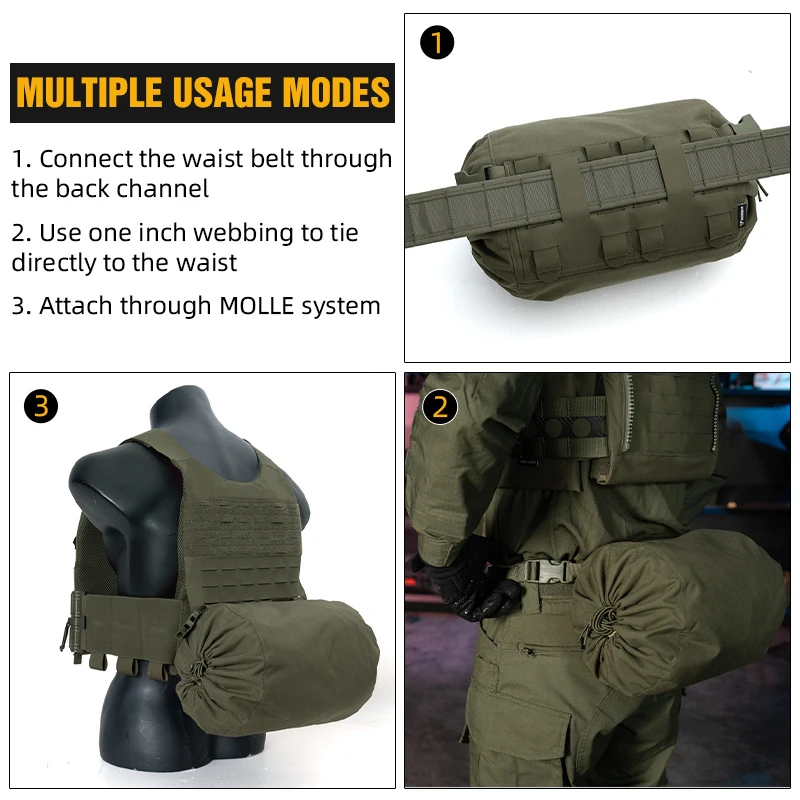 MULTIPLE USAGE MODES

1. Connect the waist belt through the back channel

2. Use one inch webbing to tie directly to the waist

3. Attach through MOLLE system

1

3

2