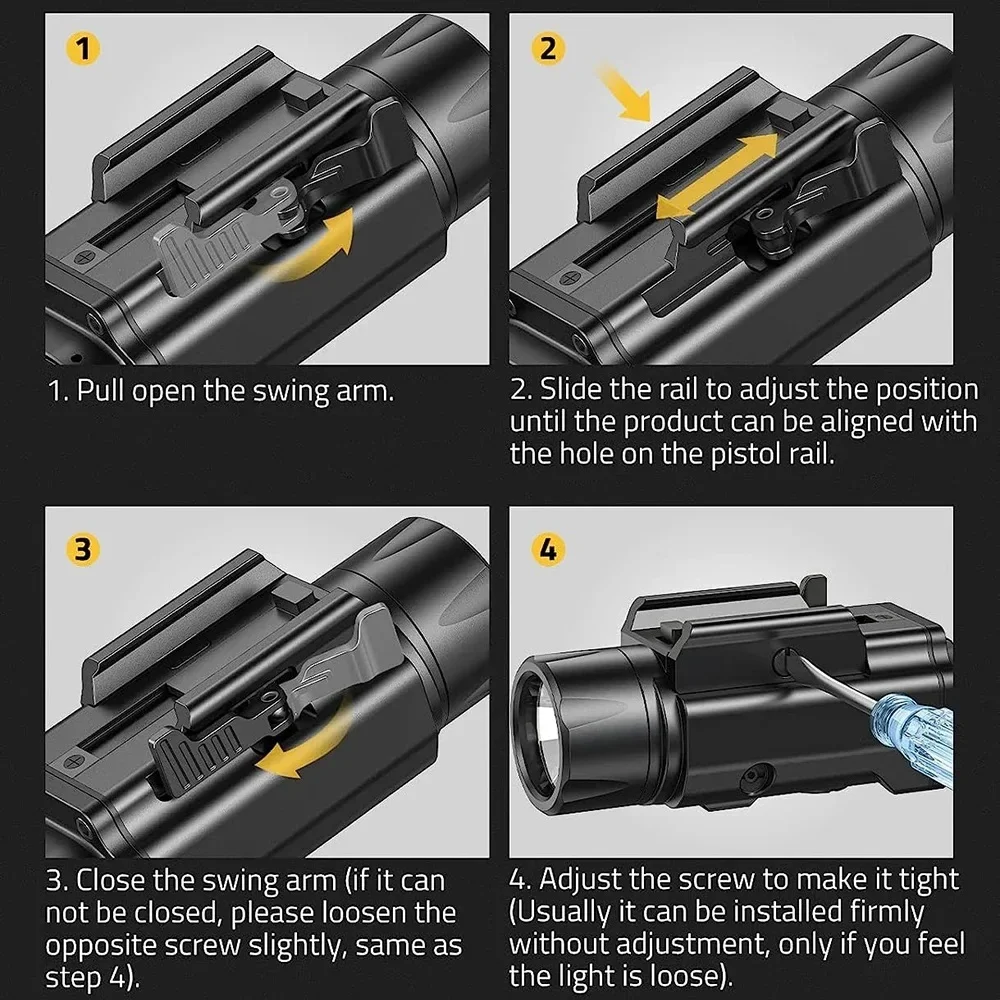 1

1. Pull open the swing arm.

2

2. Slide the rail to adjust the position until the product can be aligned with the hole on the pistol rail.

3

3. Close the swing arm (if it can not be closed, please loosen the opposite screw slightly, same as step 4).

4

4. Adjust the screw to make it tight (Usually it can be installed firmly without adjustment, only if you feel the light is loose).