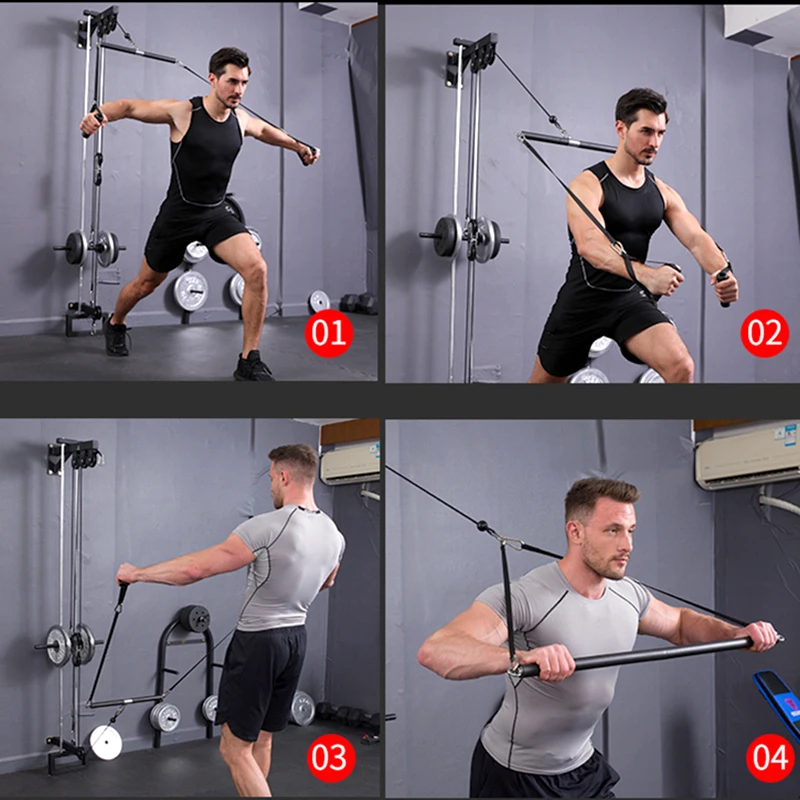 01

02

03

04