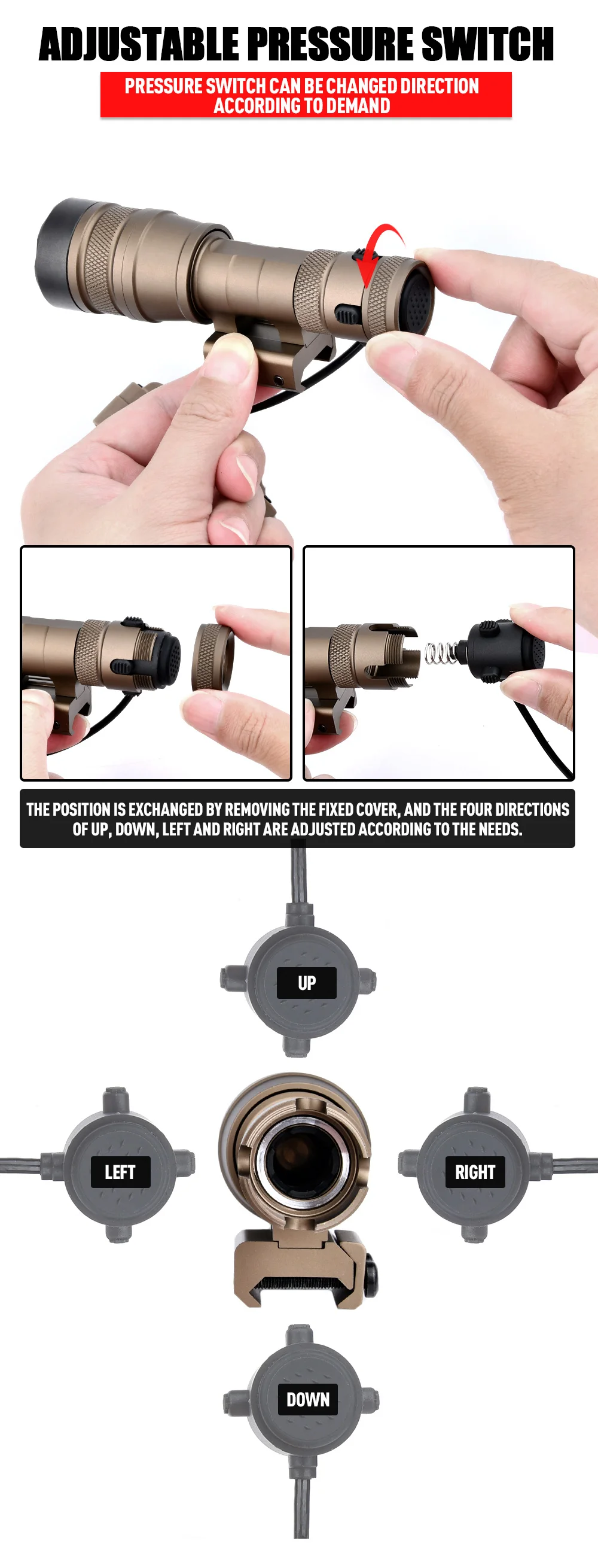 ADJUSTABLE PRESSURE SWITCH

PRESSURE SWITCH CAN BE CHANGED DIRECTION ACCORDING TO DEMAND

THE POSITION IS EXCHANGED BY REMOVING THE FIXED COVER, AND THE FOUR DIRECTIONS OF UP, DOWN, LEFT AND RIGHT ARE ADJUSTED ACCORDING TO THE NEEDS.

UP

LEFT

RIGHT

DOWN