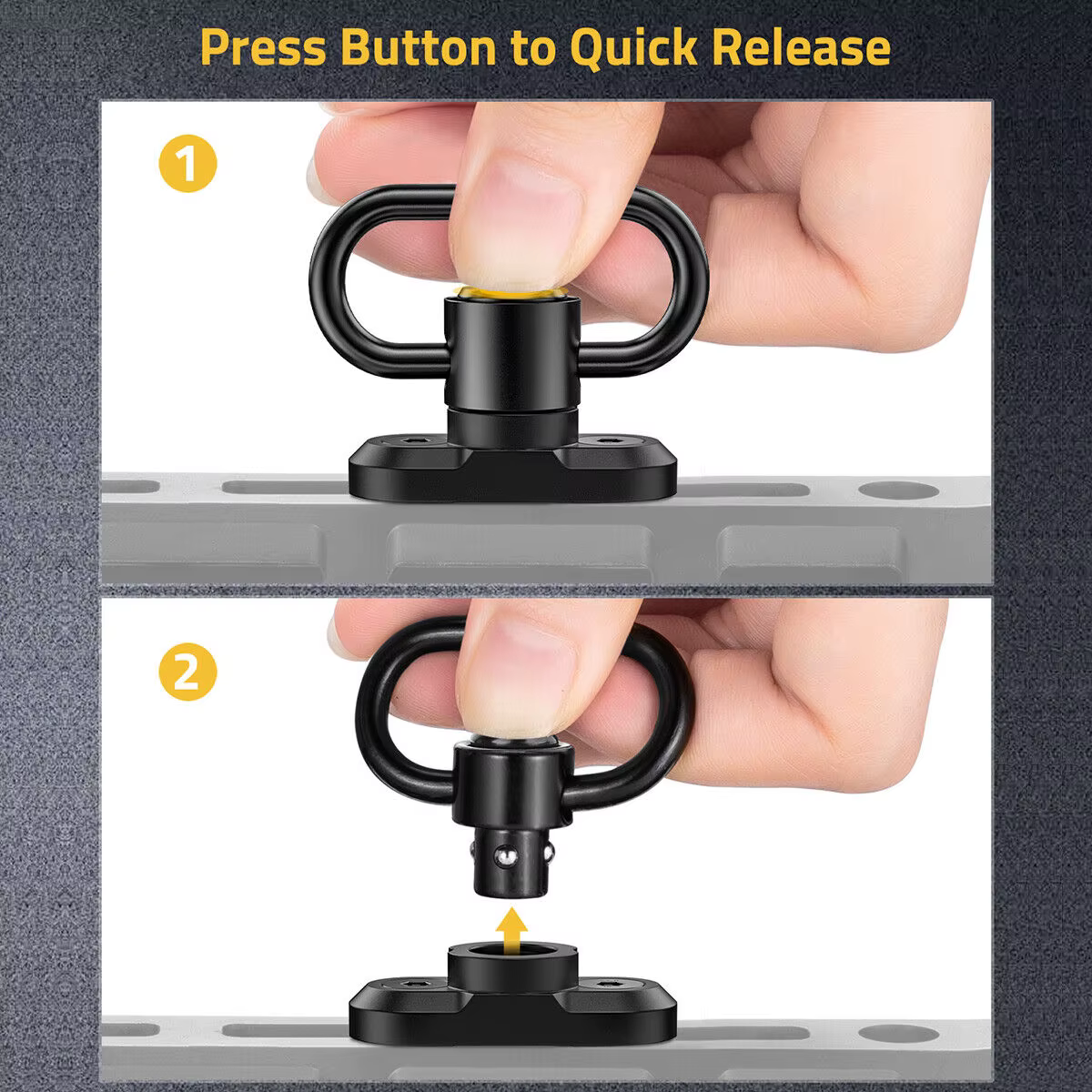 Press Button to Quick Release

1

2