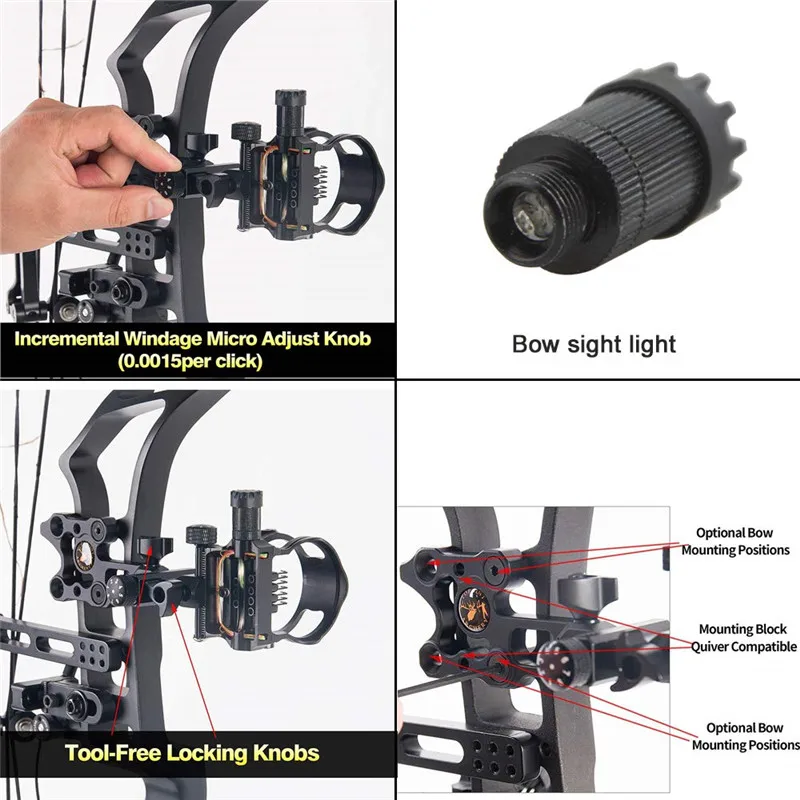 Incremental Windage Micro Adjust Knob (0.0015per click)

Bow sight light

Tool-Free Locking Knobs

Optional Bow Mounting Positions

Mounting Block Quiver Compatible

Optional Bow Mounting Positions