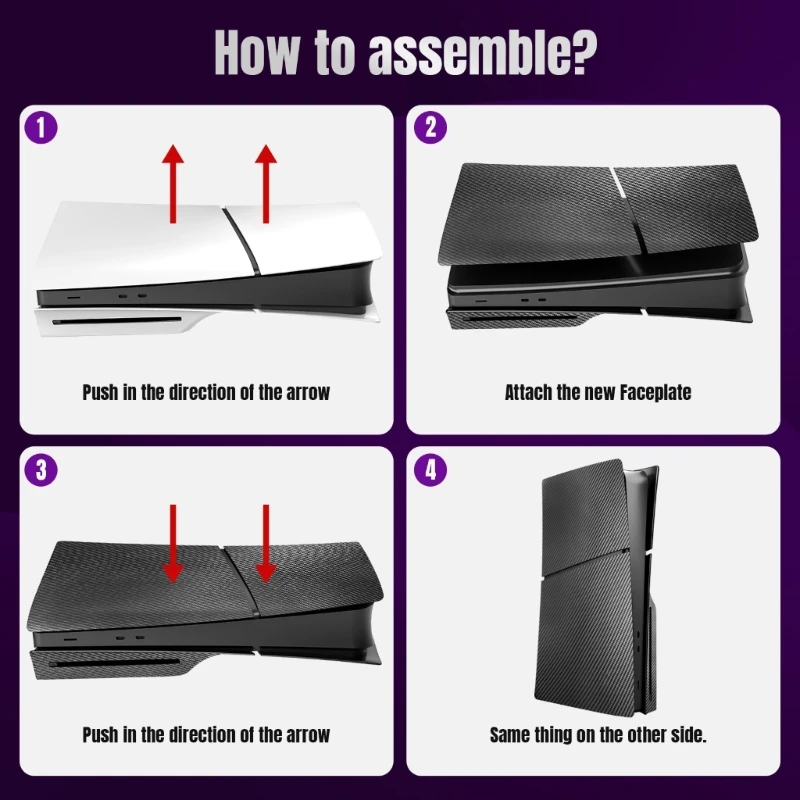 How to assemble?

1

Push in the direction of the arrow

2

Attach the new Faceplate

3

Push in the direction of the arrow

4

Same thing on the other side.