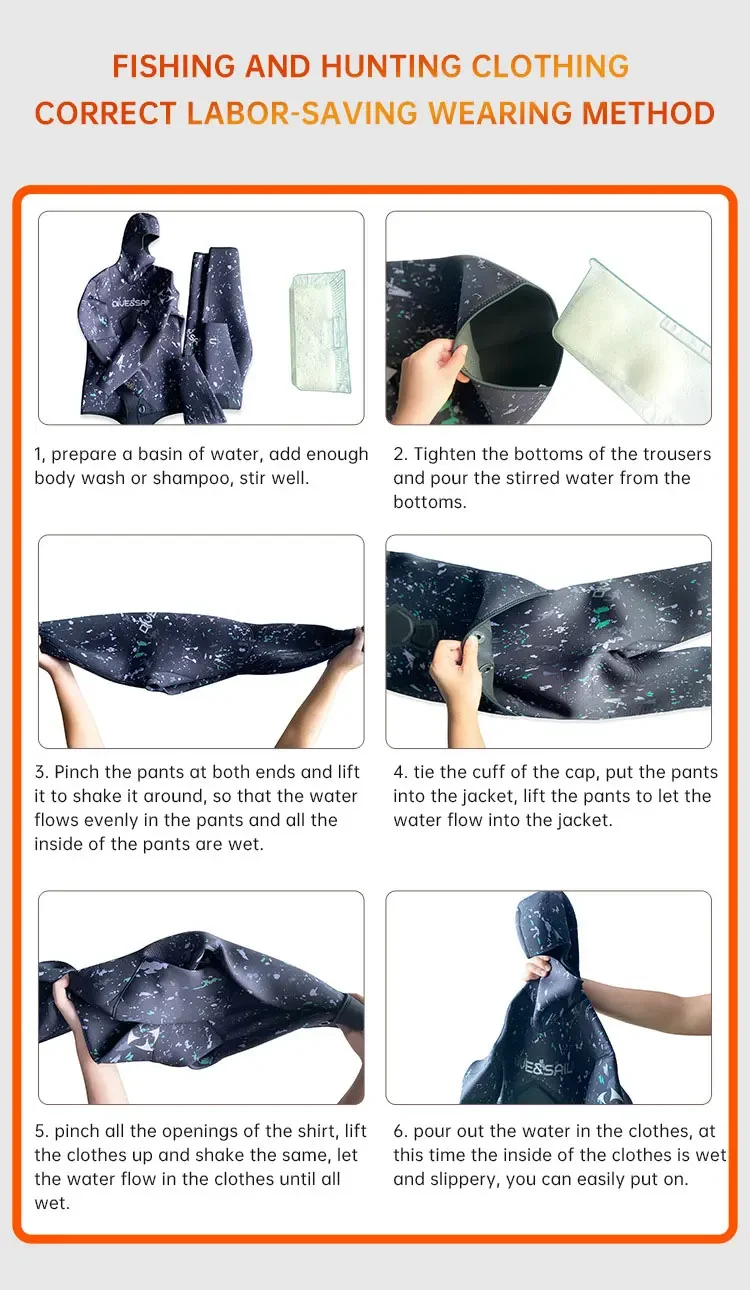 FISHING AND HUNTING CLOTHING
CORRECT LABOR-SAVING WEARING METHOD

DIVE&SAIL

1, prepare a basin of water, add enough body wash or shampoo, stir well.

2. Tighten the bottoms of the trousers and pour the stirred water from the bottoms.

3. Pinch the pants at both ends and lift it to shake it around, so that the water flows evenly in the pants and all the inside of the pants are wet.

4. tie the cuff of the cap, put the pants into the jacket, lift the pants to let the water flow into the jacket.

5. pinch all the openings of the shirt, lift the clothes up and shake the same, let the water flow in the clothes until all wet.

DIVE&SAIL

6. pour out the water in the clothes, at this time the inside of the clothes is wet and slippery, you can easily put on.