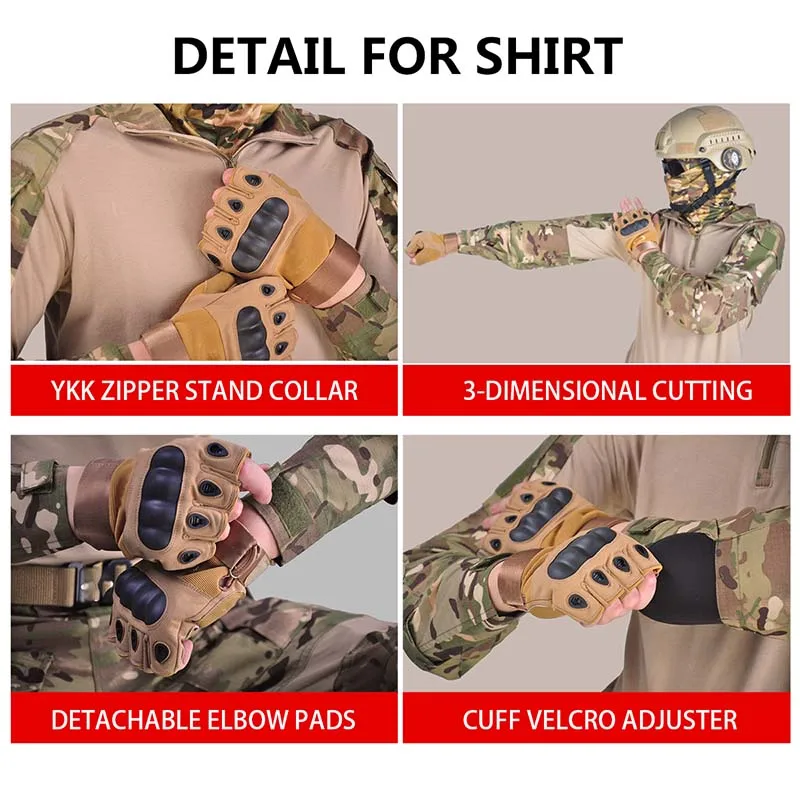 DETAIL FOR SHIRT

YKK ZIPPER STAND COLLAR

3-DIMENSIONAL CUTTING

DETACHABLE ELBOW PADS

CUFF VELCRO ADJUSTER