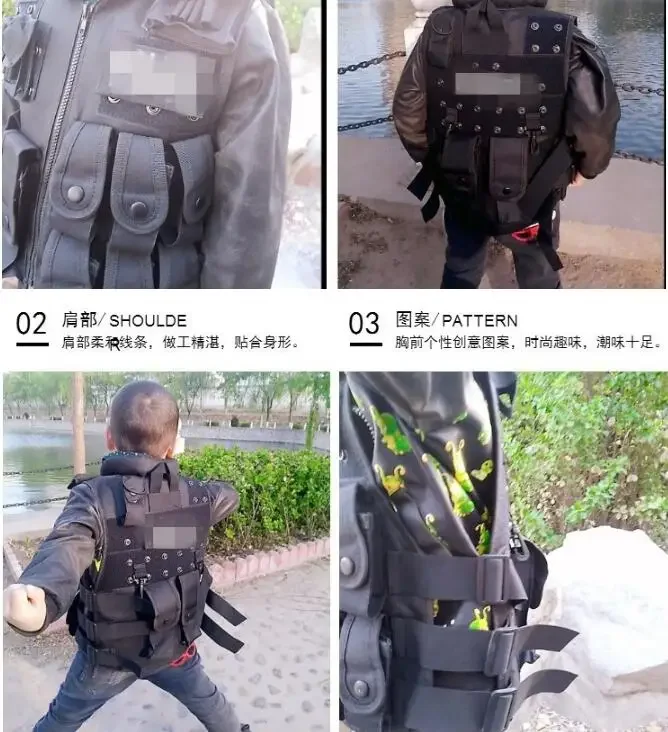 02 肩部/ SHOULDER
肩部柔和线条，做工精湛，贴合身形。

03 图案/ PATTERN
胸前个性创意图案，时尚趣味，潮味十足。