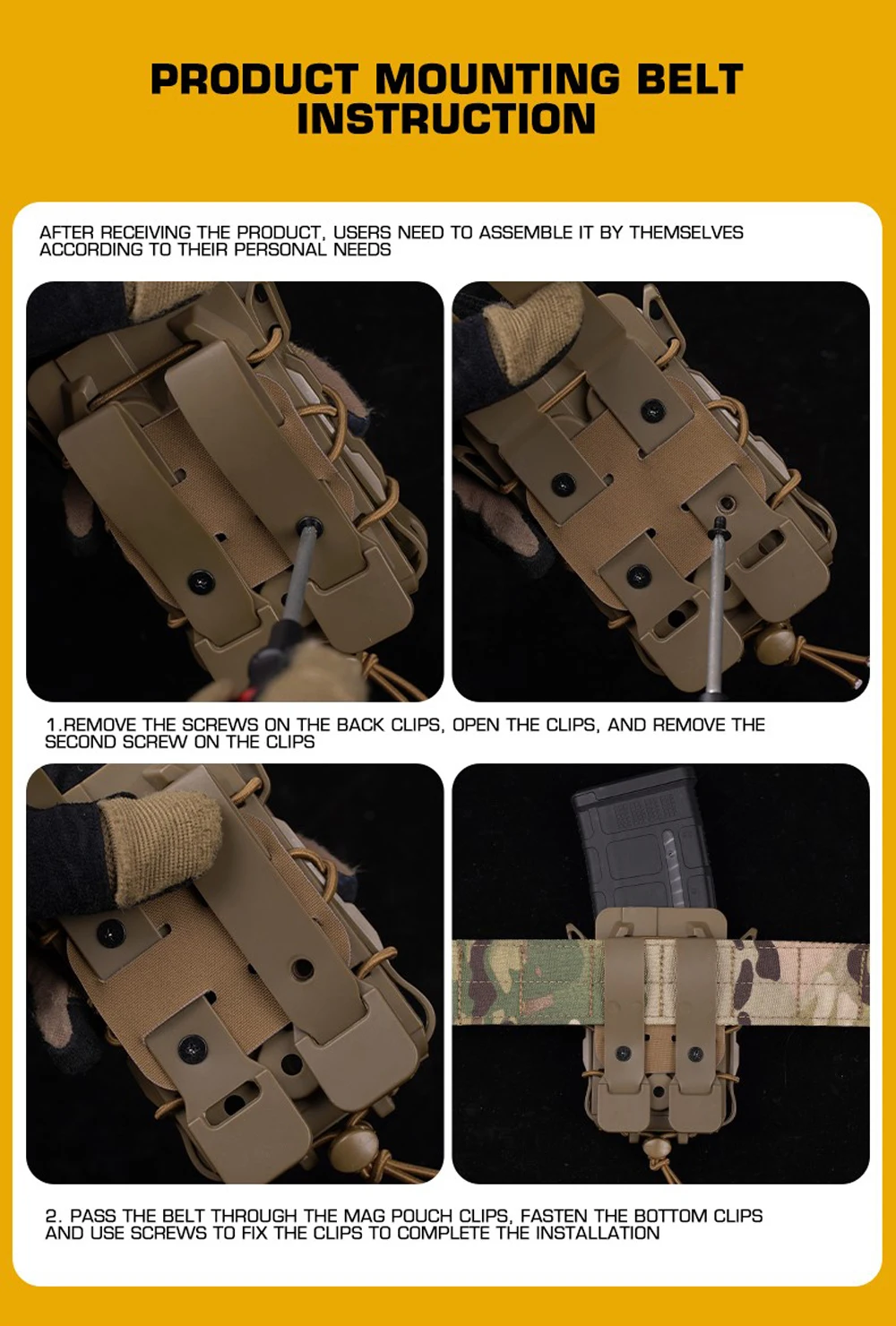 PRODUCT MOUNTING BELT INSTRUCTION

AFTER RECEIVING THE PRODUCT, USERS NEED TO ASSEMBLE IT BY THEMSELVES ACCORDING TO THEIR PERSONAL NEEDS

1.REMOVE THE SCREWS ON THE BACK CLIPS, OPEN THE CLIPS, AND REMOVE THE SECOND SCREW ON THE CLIPS

2. PASS THE BELT THROUGH THE MAG POUCH CLIPS, FASTEN THE BOTTOM CLIPS AND USE SCREWS TO FIX THE CLIPS TO COMPLETE THE INSTALLATION