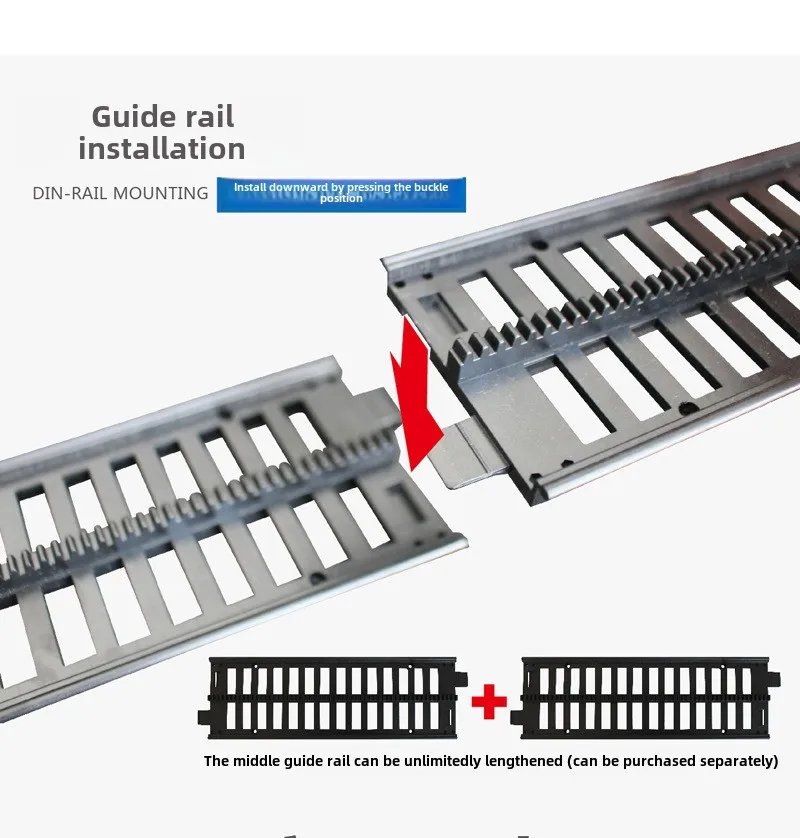 Guide rail installation

DIN-RAIL MOUNTING

Install downward by pressing the buckle position

The middle guide rail can be unlimitedly lengthened (can be purchased separately)