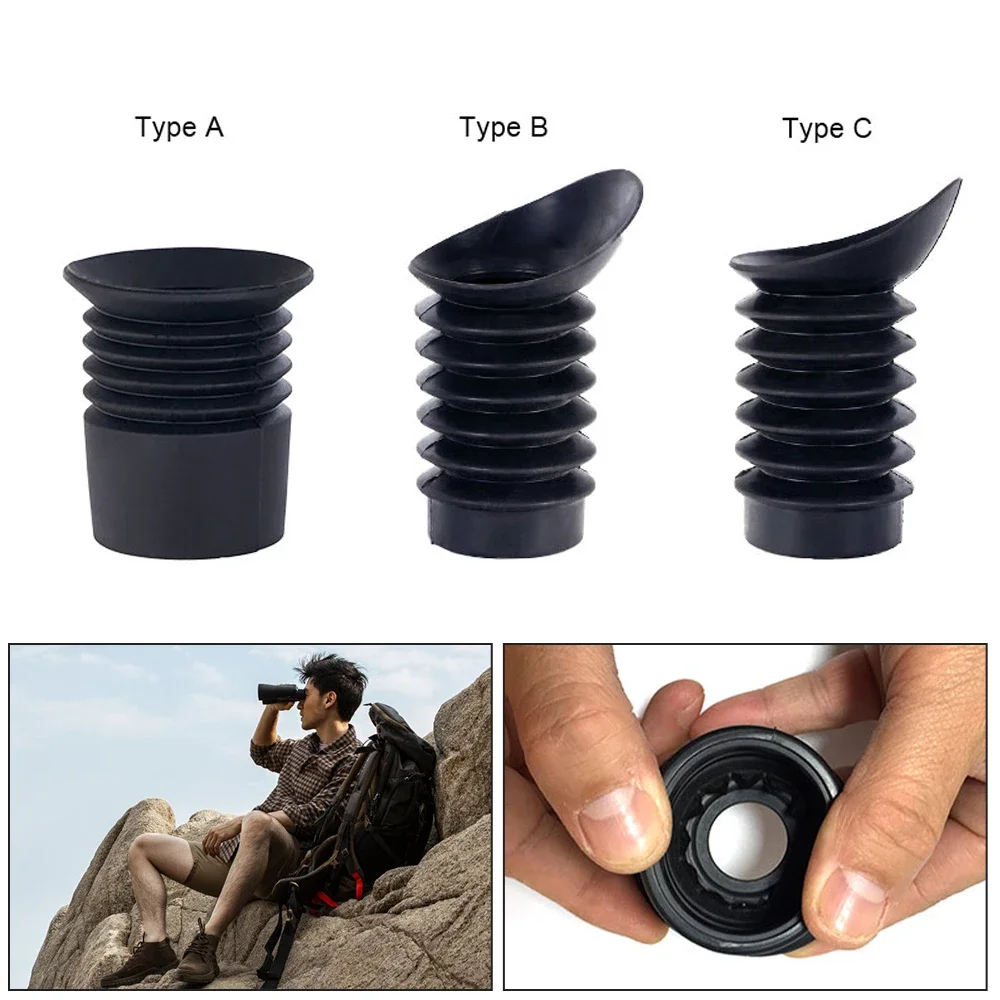 Type A

Type B

Type C