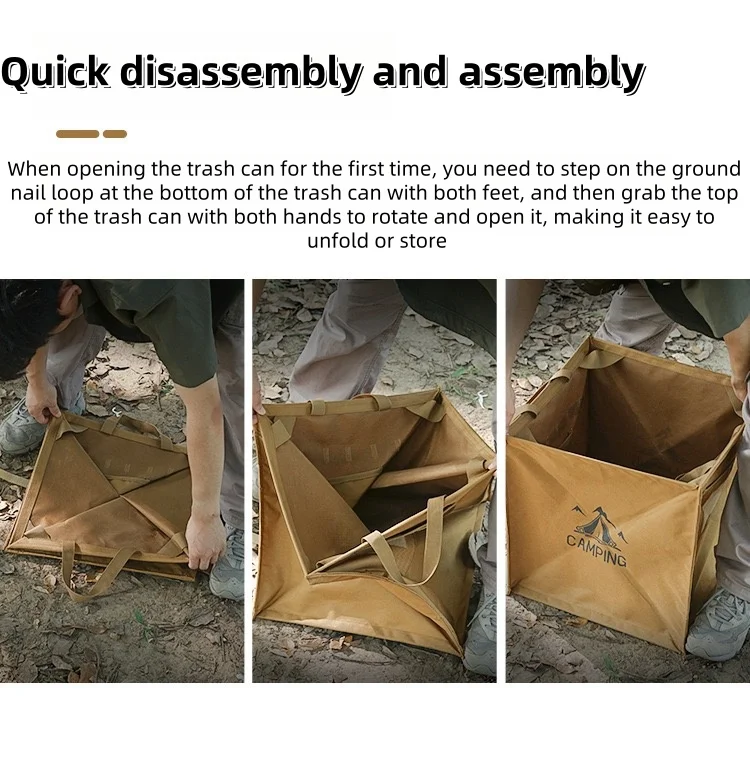 Quick disassembly and assembly

When opening the trash can for the first time, you need to step on the ground nail loop at the bottom of the trash can with both feet, and then grab the top of the trash can with both hands to rotate and open it, making it easy to unfold or store

CAMPING