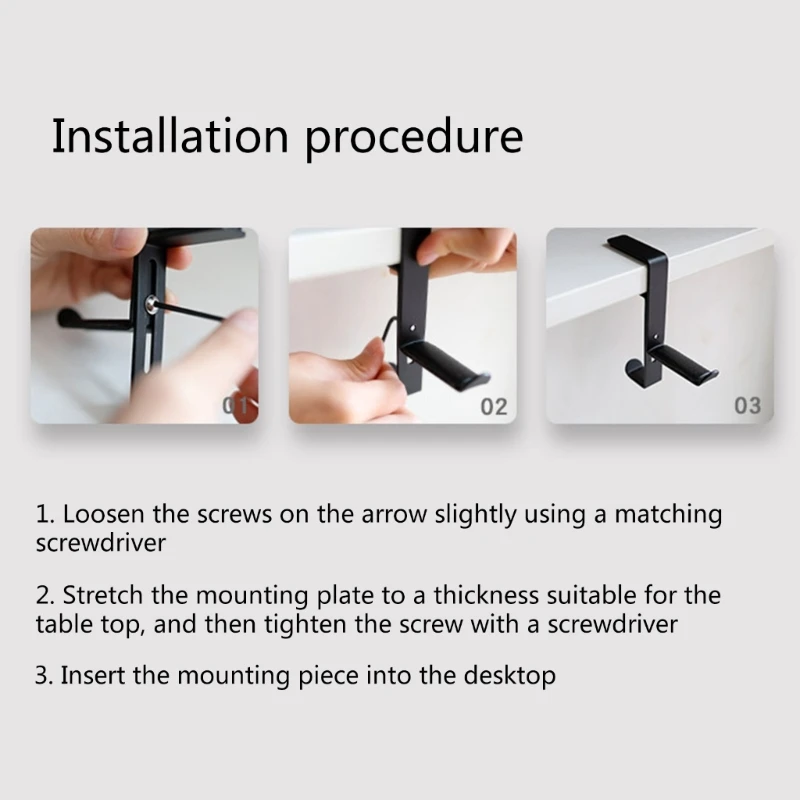 Installation procedure

01

02

03

1. Loosen the screws on the arrow slightly using a matching screwdriver

2. Stretch the mounting plate to a thickness suitable for the table top, and then tighten the screw with a screwdriver

3. Insert the mounting piece into the desktop