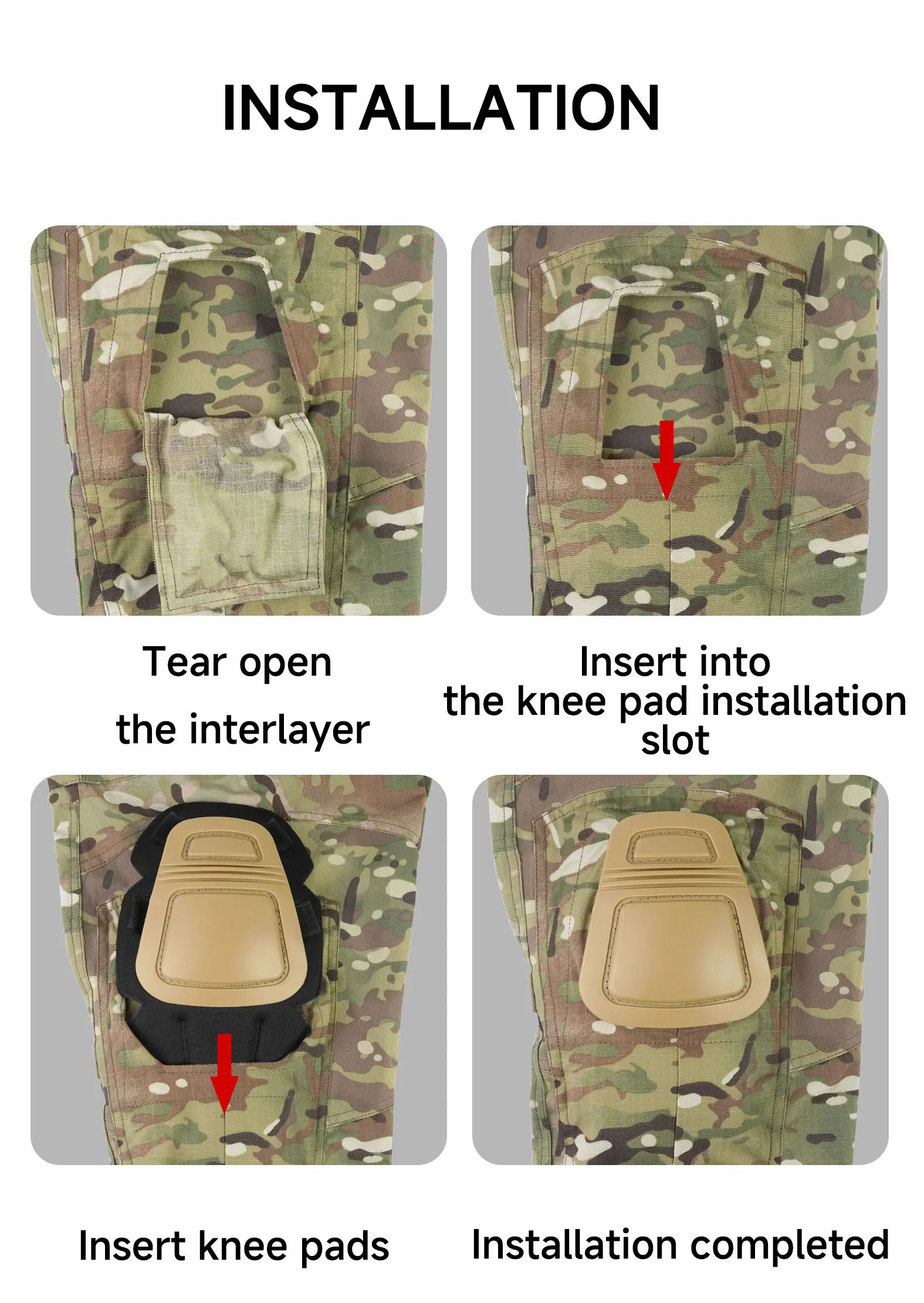 INSTALLATION

Tear open
the interlayer

Insert into
the knee pad installation slot

Insert knee pads

Installation completed