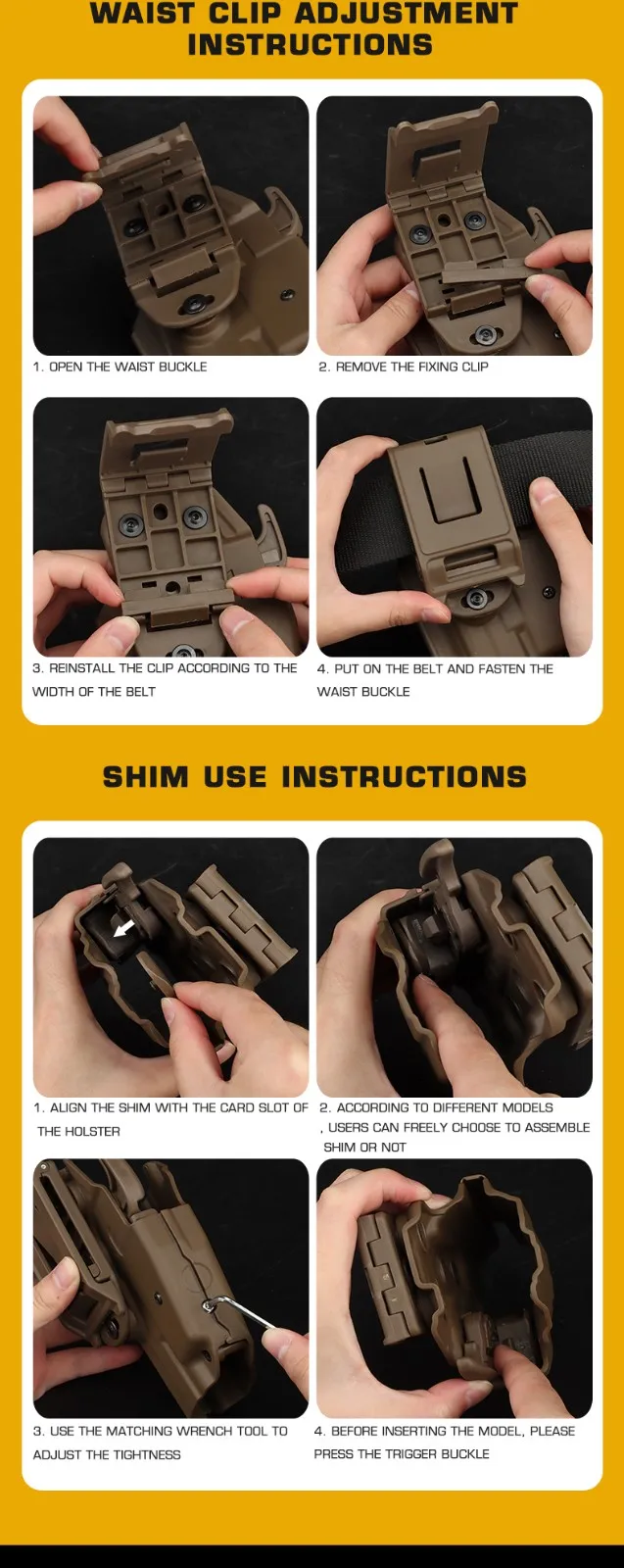 WAIST CLIP ADJUSTMENT INSTRUCTIONS

1. OPEN THE WAIST BUCKLE

2. REMOVE THE FIXING CLIP

3. REINSTALL THE CLIP ACCORDING TO THE WIDTH OF THE BELT

4. PUT ON THE BELT AND FASTEN THE WAIST BUCKLE

SHIM USE INSTRUCTIONS

1. ALIGN THE SHIM WITH THE CARD SLOT OF THE HOLSTER

2. ACCORDING TO DIFFERENT MODELS , USERS CAN FREELY CHOOSE TO ASSEMBLE SHIM OR NOT

3. USE THE MATCHING WRENCH TOOL TO ADJUST THE TIGHTNESS

4. BEFORE INSERTING THE MODEL, PLEASE PRESS THE TRIGGER BUCKLE