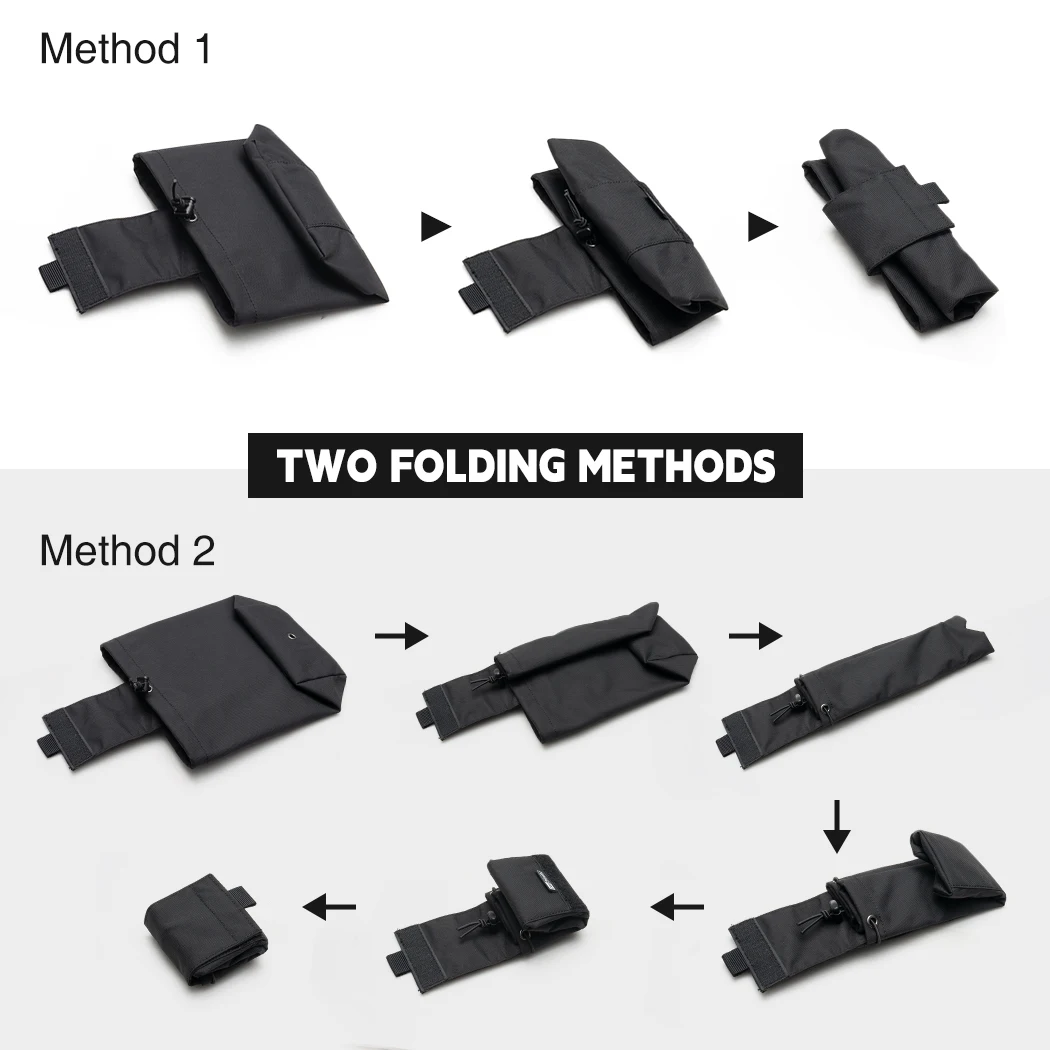 Method 1

TWO FOLDING METHODS

Method 2