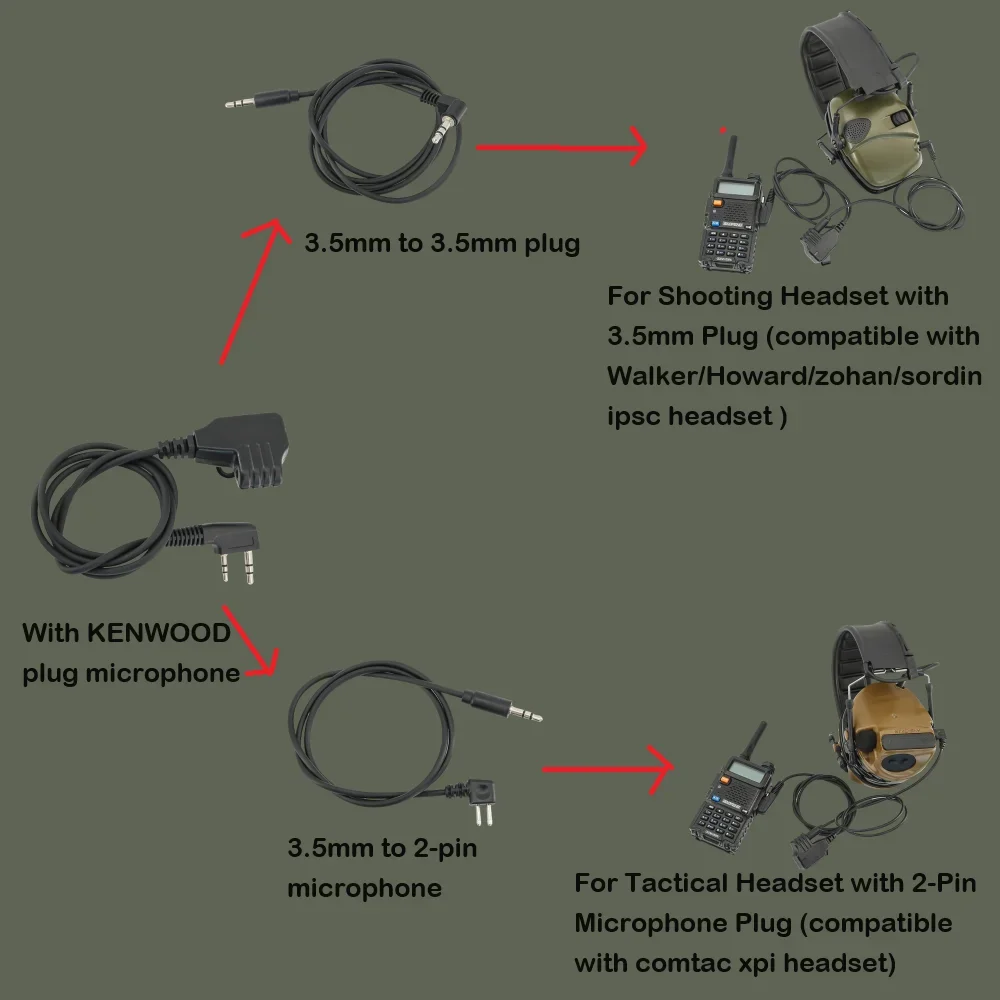 3.5mm to 3.5mm plug

For Shooting Headset with 3.5mm Plug (compatible with Walker/Howard/zohan/sordin ipsc headset )

With KENWOOD plug microphone

3.5mm to 2-pin microphone

For Tactical Headset with 2-Pin Microphone Plug (compatible with comtac xpi headset)