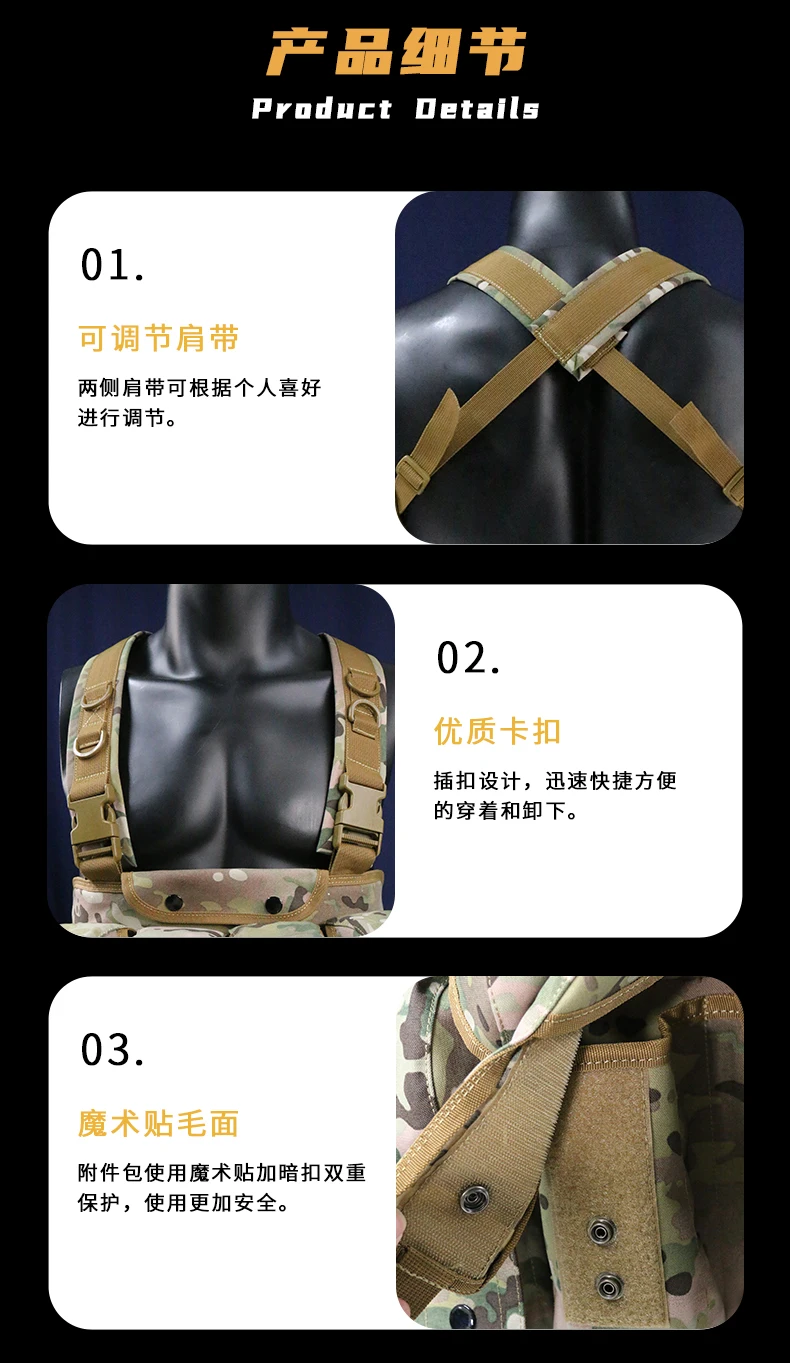 产品细节
Product Details

01.

可调节肩带

两侧肩带可根据个人喜好进行调节。

02.

优质卡扣

插扣设计，迅速快捷方便的穿着和卸下。

03.

魔术贴毛面

附件包使用魔术贴加暗扣双重保护，使用更加安全。