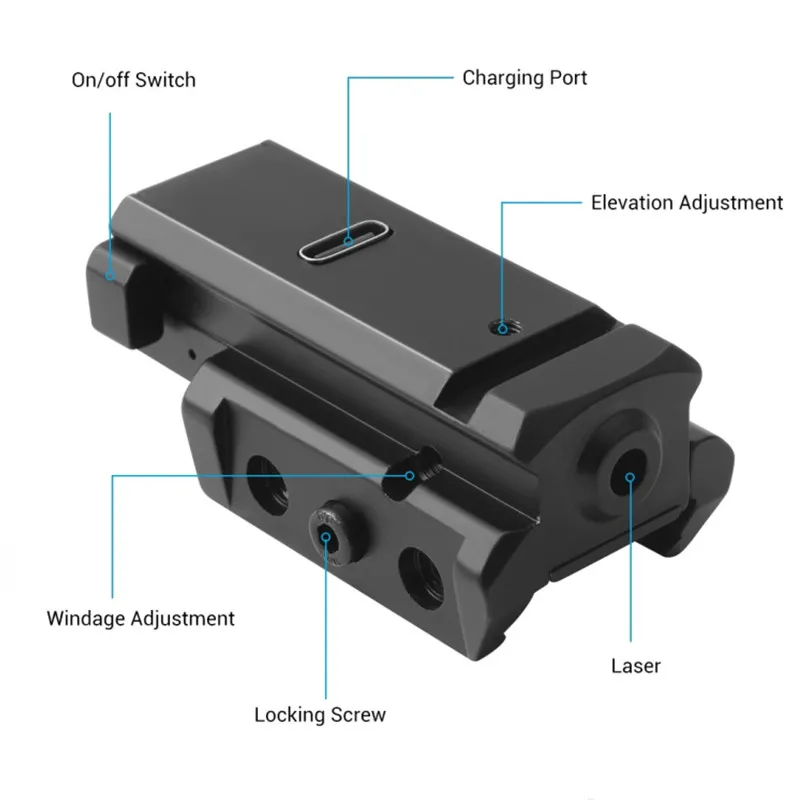 On/off Switch

Charging Port

Elevation Adjustment

Windage Adjustment

Laser

Locking Screw