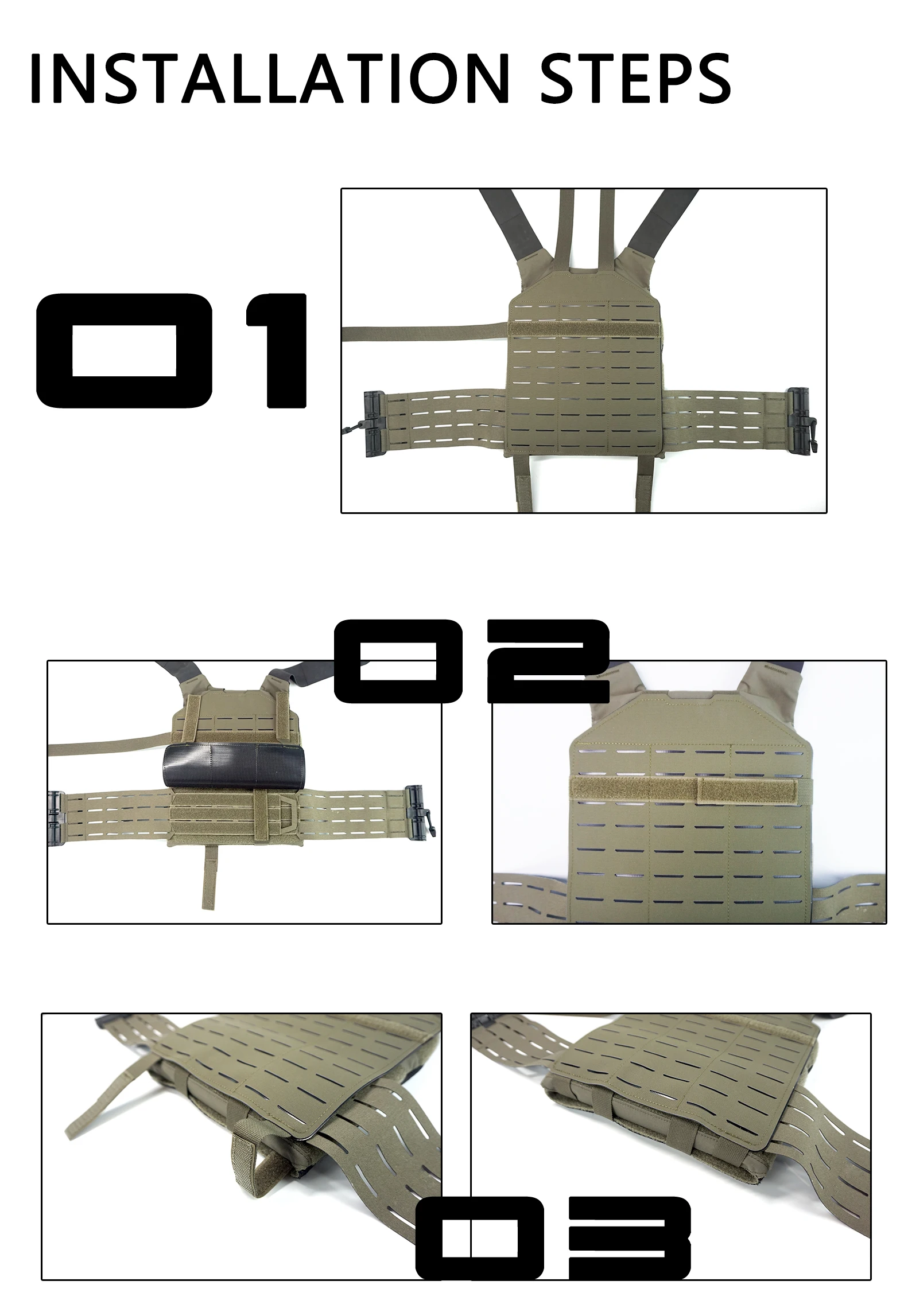 INSTALLATION STEPS

01

02

03