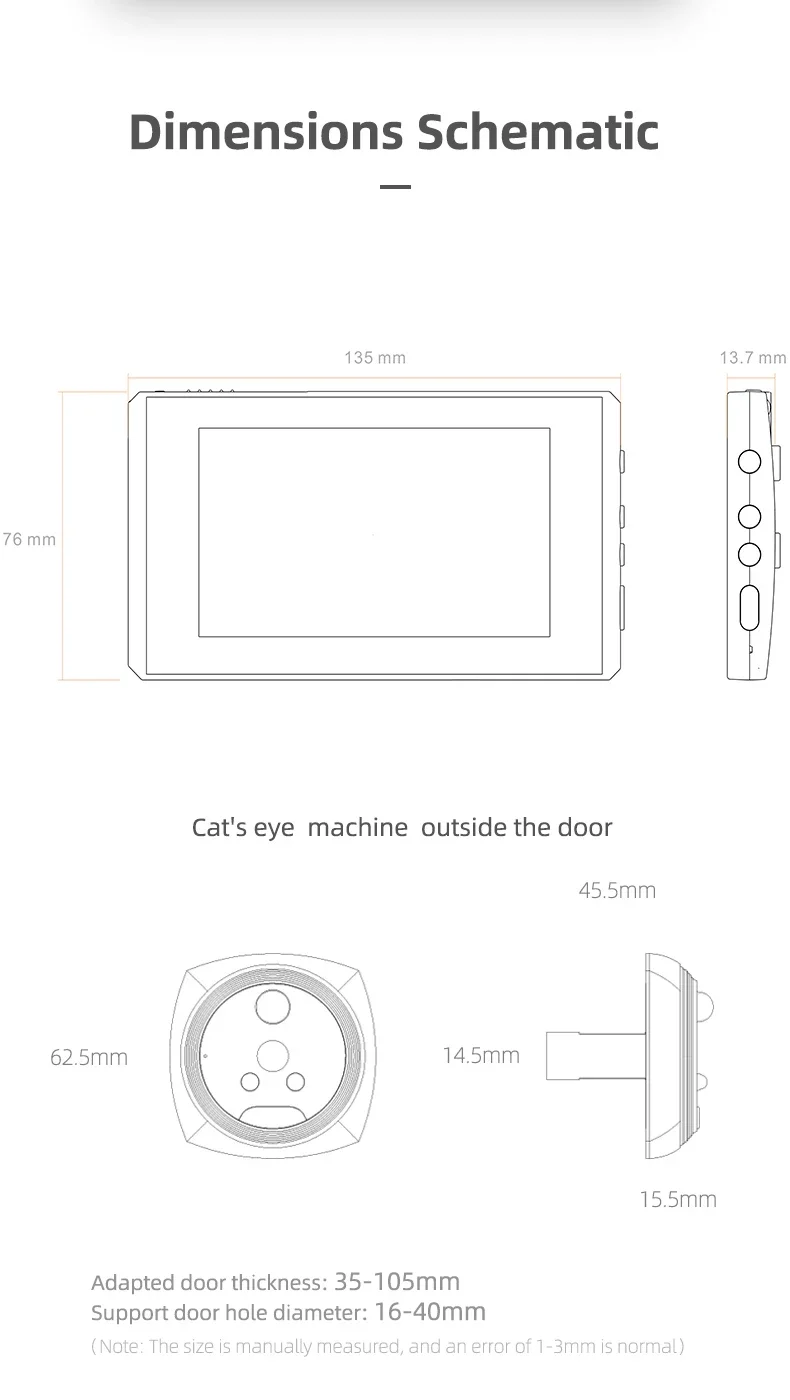 Dimensions Schematic

135 mm

13.7 mm

76 mm

Cat's eye machine outside the door

45.5mm

62.5mm

14.5mm

15.5mm

Adapted door thickness: 35-105mm
Support door hole diameter: 16-40mm
(Note: The size is manually measured, and an error of 1-3mm is normal)