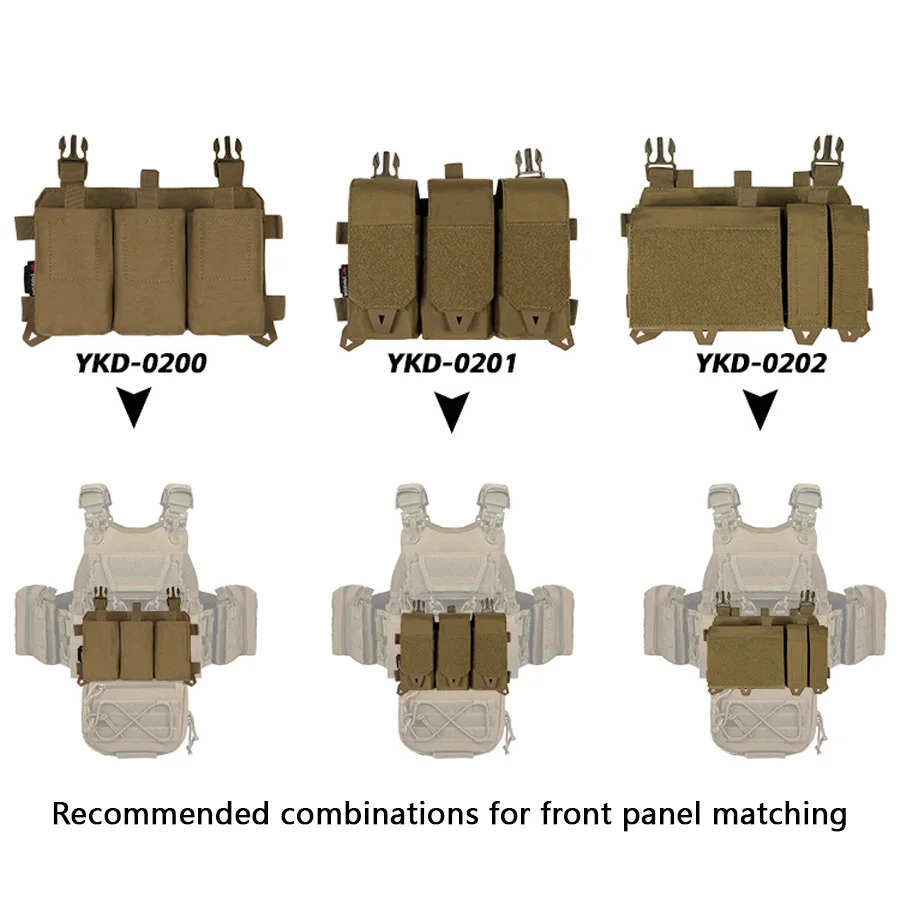 YKD-0200

YKD-0201

YKD-0202

Recommended combinations for front panel matching