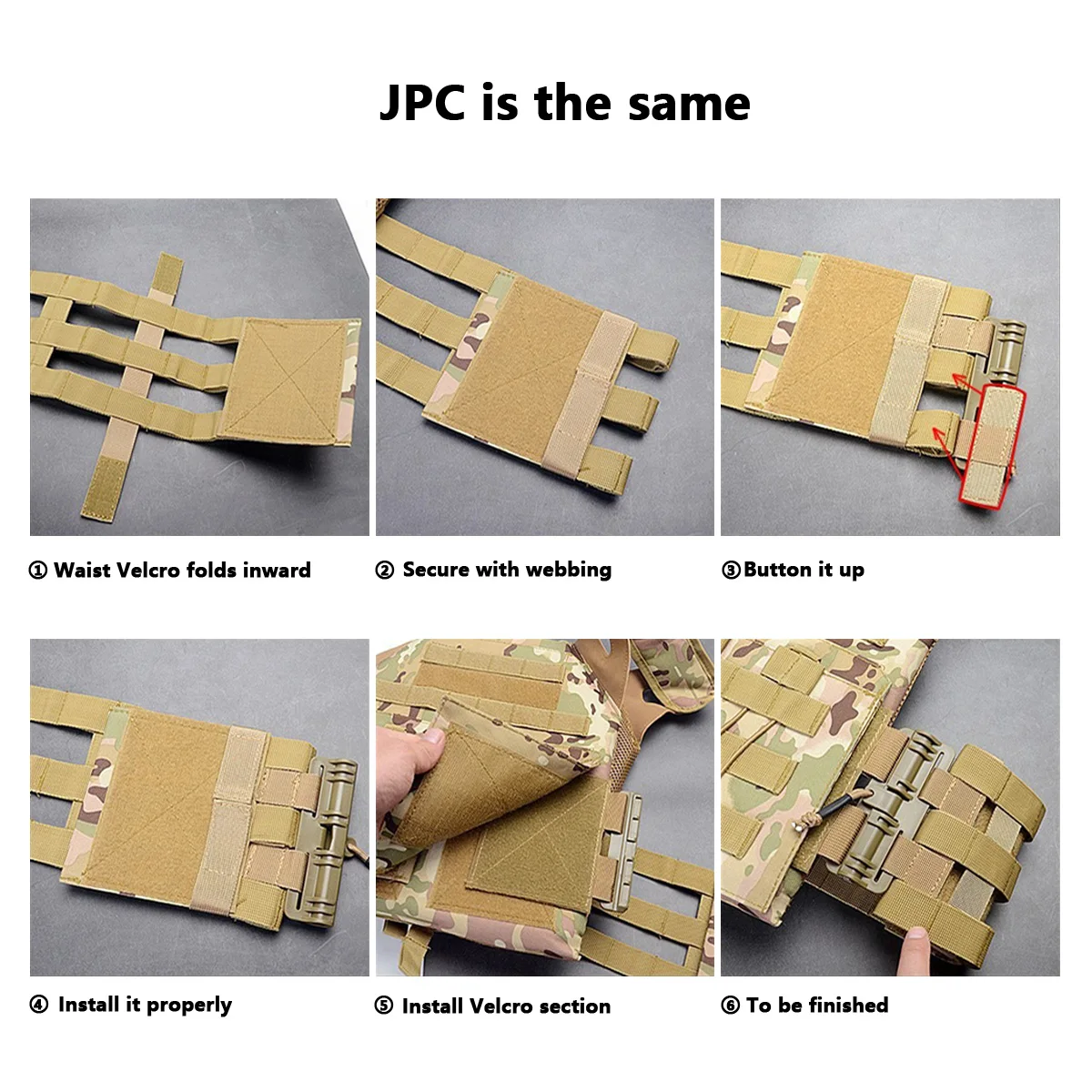 JPC is the same

① Waist Velcro folds inward

② Secure with webbing

③Button it up

④ Install it properly

⑤ Install Velcro section

⑥ To be finished