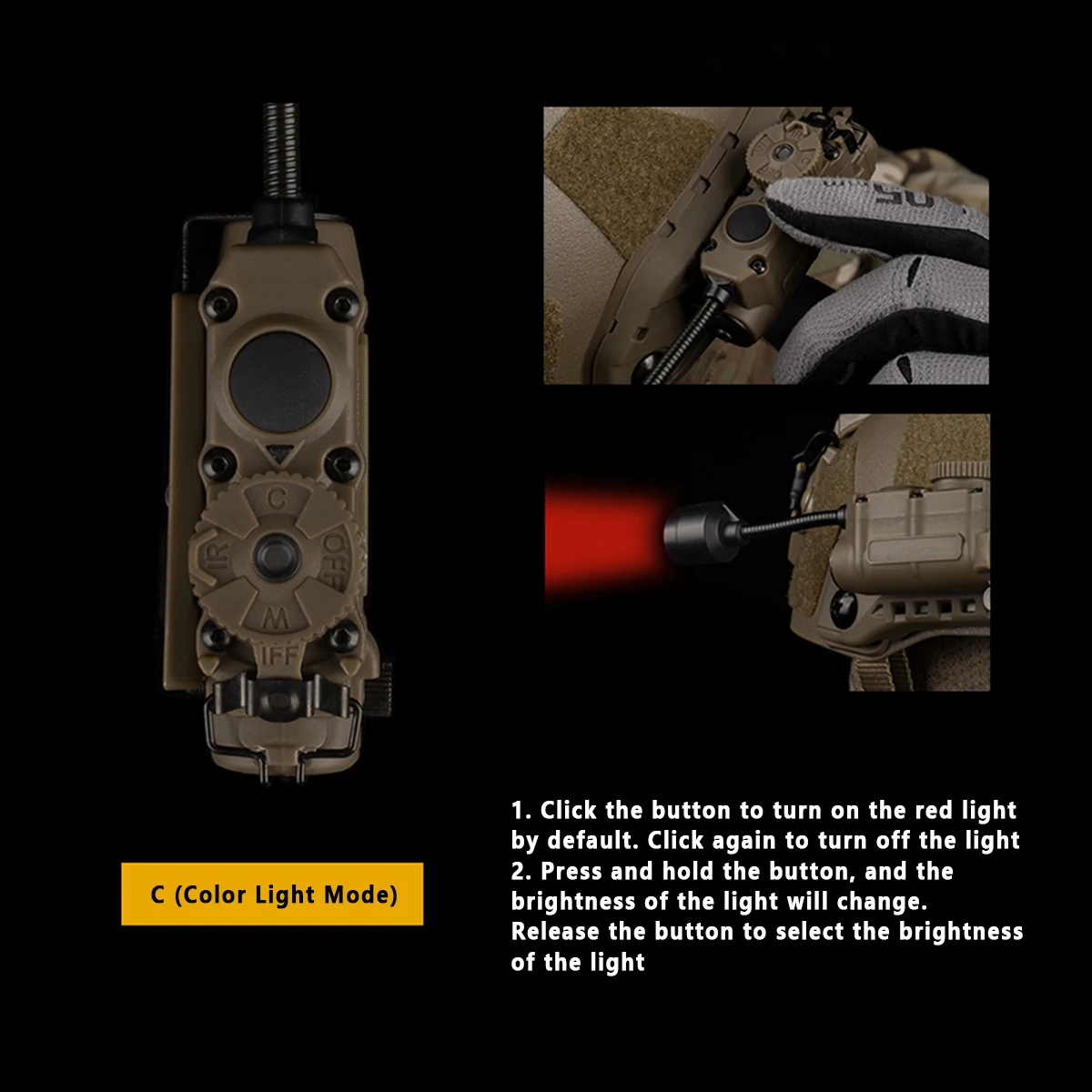 C

IR

OFF

M

IFF

C (Color Light Mode)

1. Click the button to turn on the red light by default. Click again to turn off the light
2. Press and hold the button, and the brightness of the light will change. Release the button to select the brightness of the light