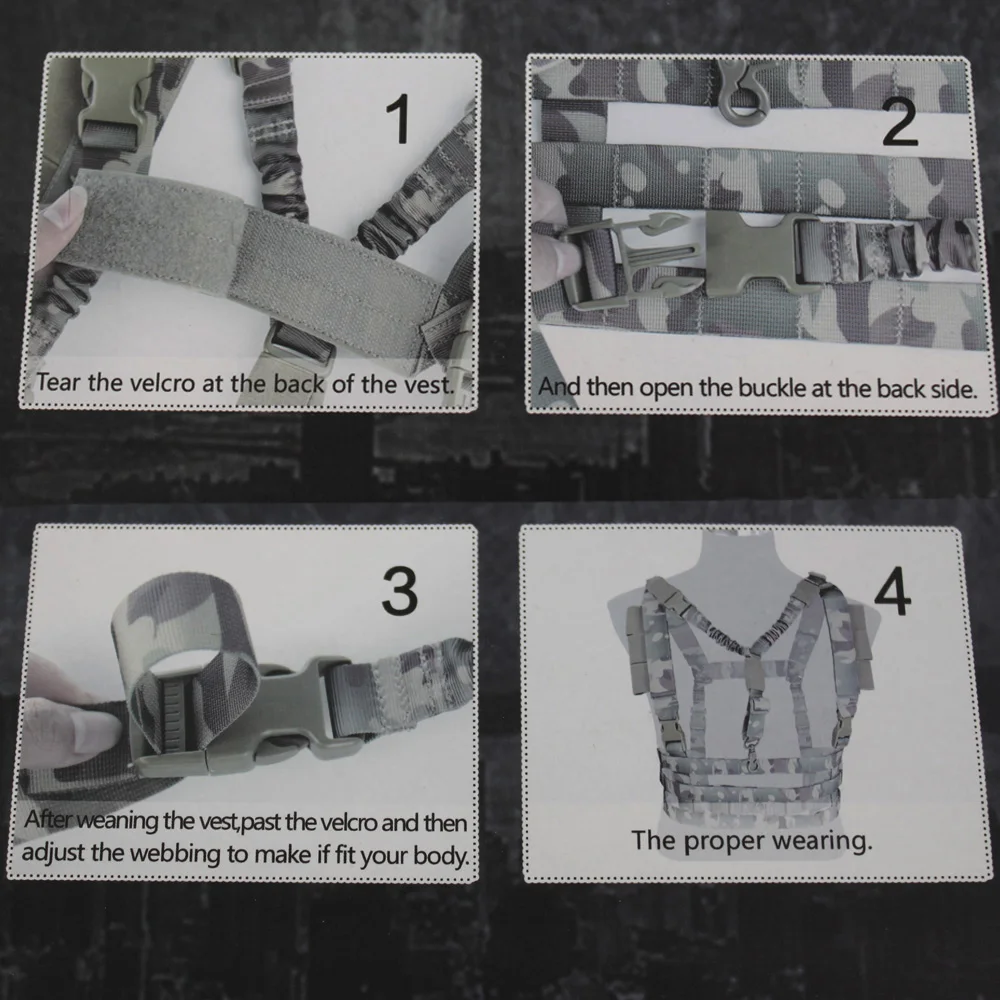 1

Tear the velcro at the back of the vest.

2

And then open the buckle at the back side.

3

After weaning the vest,past the velcro and then adjust the webbing to make if fit your body.

4

The proper wearing.