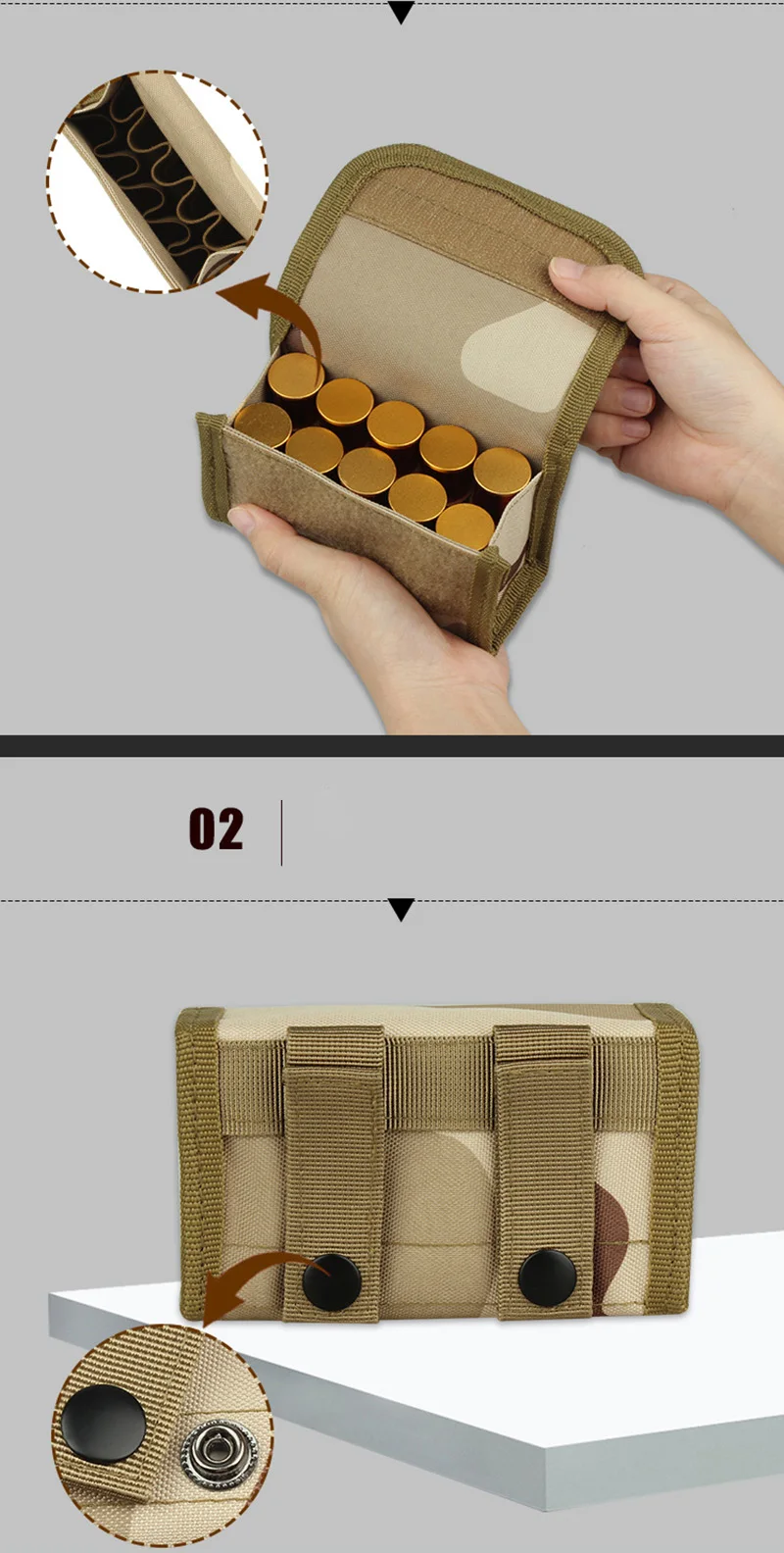 02