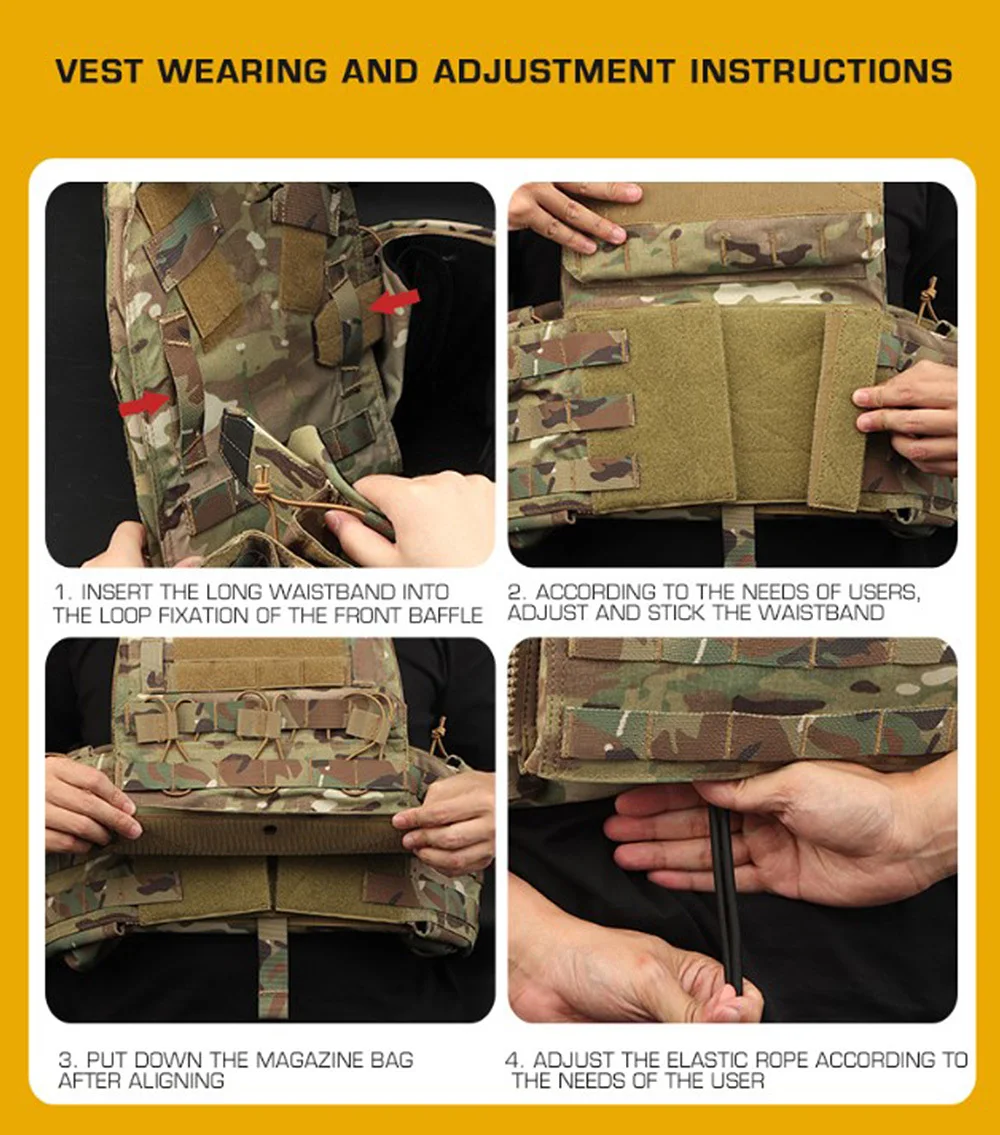 VEST WEARING AND ADJUSTMENT INSTRUCTIONS

1. INSERT THE LONG WAISTBAND INTO THE LOOP FIXATION OF THE FRONT BAFFLE

2. ACCORDING TO THE NEEDS OF USERS, ADJUST AND STICK THE WAISTBAND

3. PUT DOWN THE MAGAZINE BAG AFTER ALIGNING

4. ADJUST THE ELASTIC ROPE ACCORDING TO THE NEEDS OF THE USER