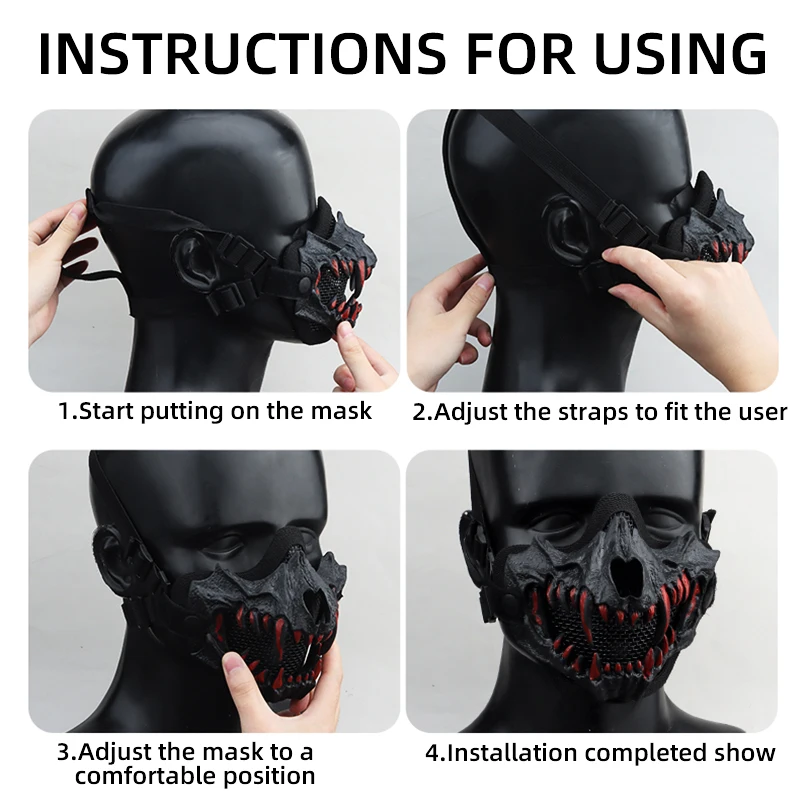 INSTRUCTIONS FOR USING

1.Start putting on the mask

2.Adjust the straps to fit the user

3.Adjust the mask to a comfortable position

4.Installation completed show