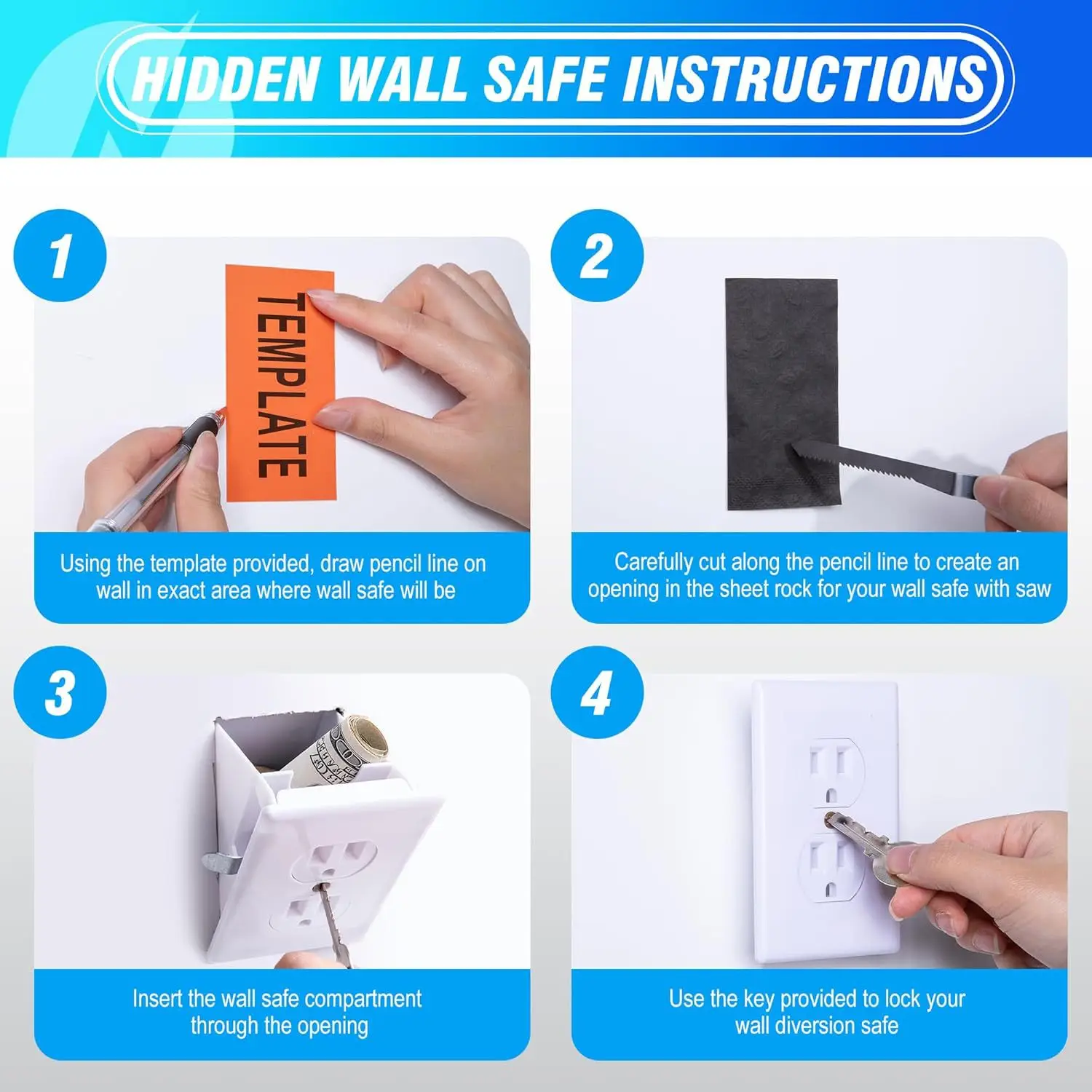 HIDDEN WALL SAFE INSTRUCTIONS

1

TEMPLATE

Using the template provided, draw pencil line on wall in exact area where wall safe will be

2

Carefully cut along the pencil line to create an opening in the sheet rock for your wall safe with saw

3

Insert the wall safe compartment through the opening

4

Use the key provided to lock your wall diversion safe