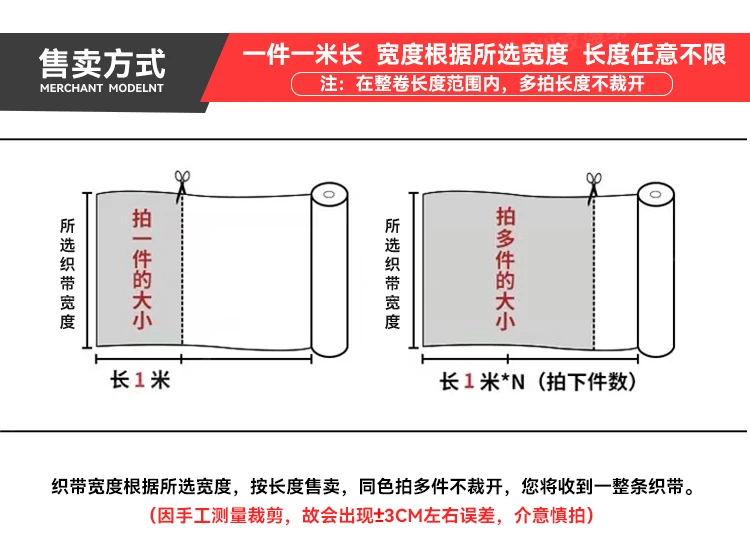 售卖方式
MERCHANT MODELNT

一件一米长 宽度根据所选宽度 长度任意不限
注：在整卷长度范围内，多拍长度不裁开

所选织带宽度

拍一件的大小

长 1 米

所选织带宽度

拍多件的大小

长 1 米*N（拍下件数）

织带宽度根据所选宽度，按长度售卖，同色拍多件不裁开，您将收到一整条织带。
（因手工测量裁剪，故会出现±3CM左右误差，介意慎拍）