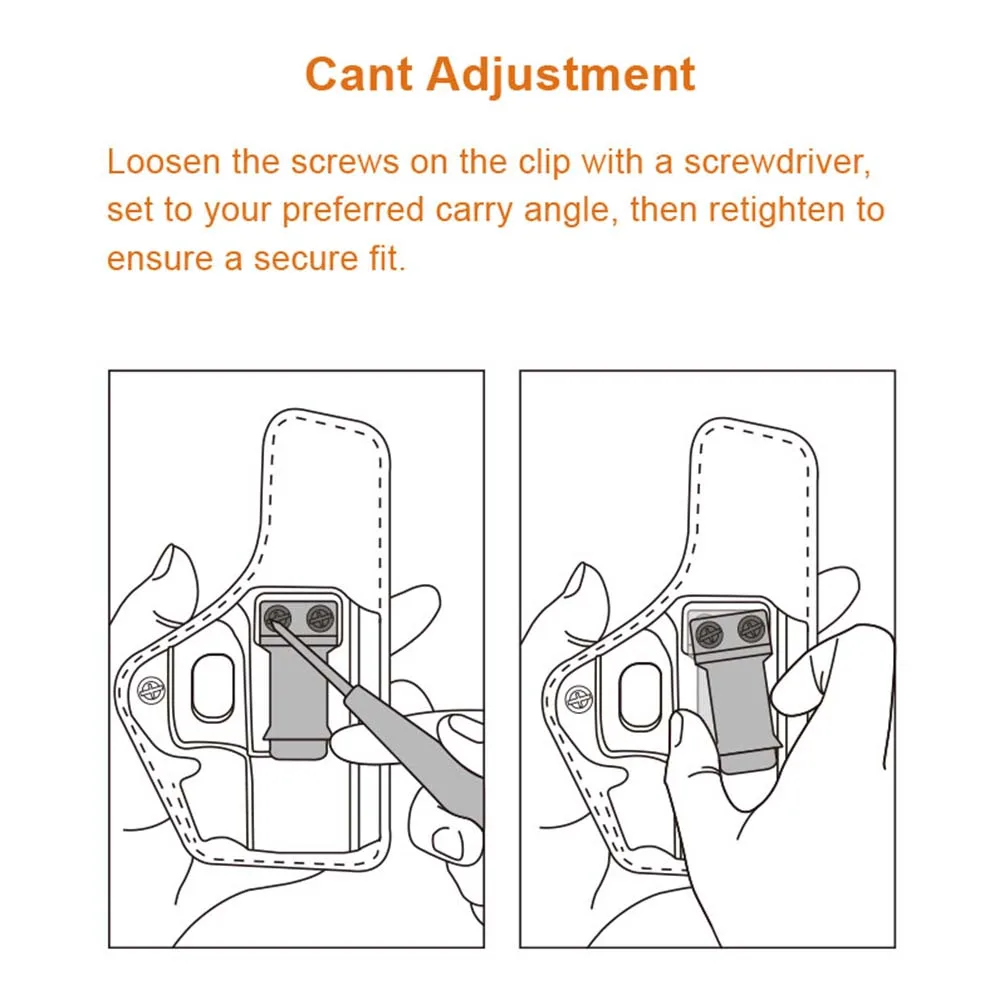 Cant Adjustment

Loosen the screws on the clip with a screwdriver, set to your preferred carry angle, then retighten to ensure a secure fit.