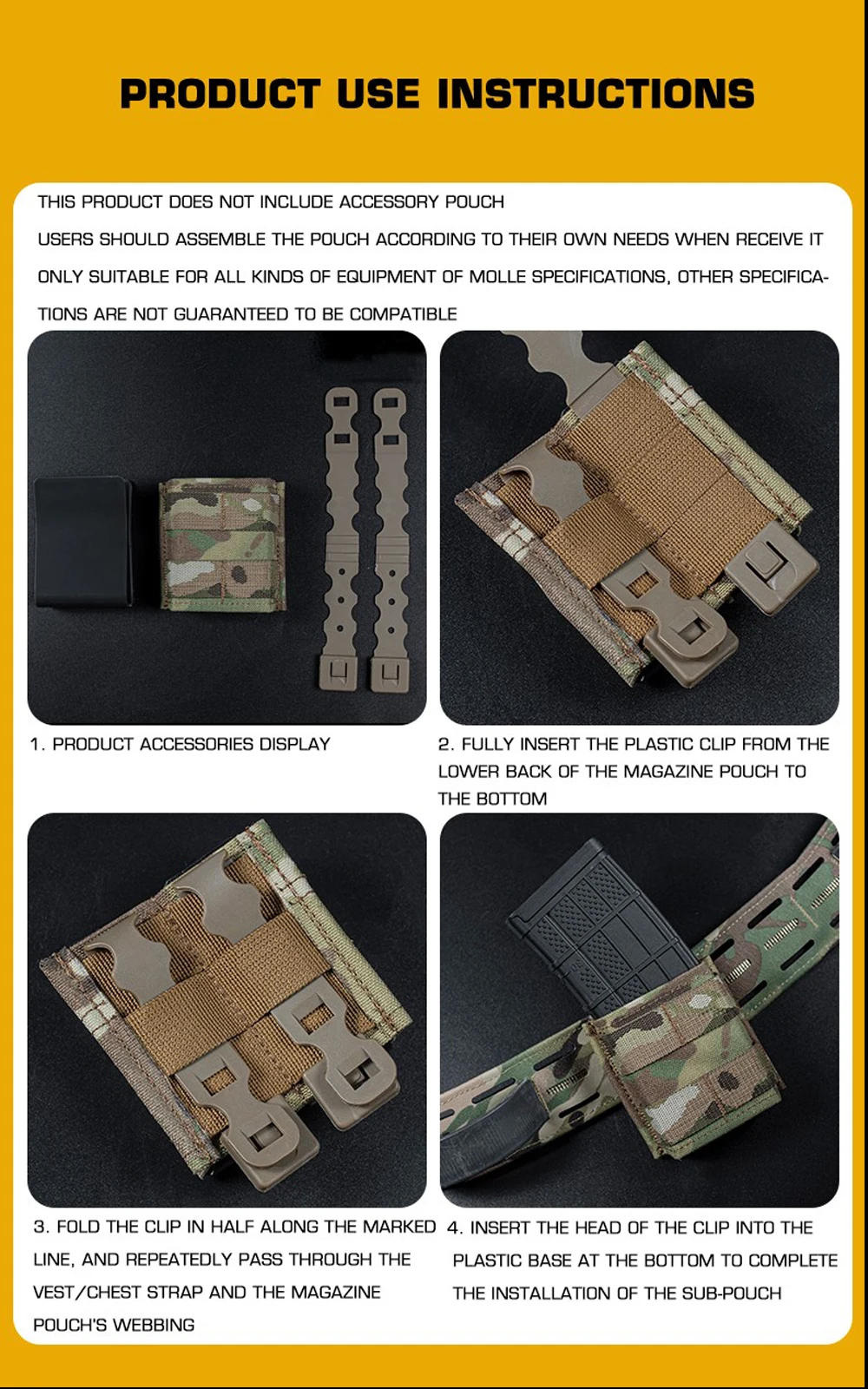 PRODUCT USE INSTRUCTIONS

THIS PRODUCT DOES NOT INCLUDE ACCESSORY POUCH

USERS SHOULD ASSEMBLE THE POUCH ACCORDING TO THEIR OWN NEEDS WHEN RECEIVE IT

ONLY SUITABLE FOR ALL KINDS OF EQUIPMENT OF MOLLE SPECIFICATIONS, OTHER SPECIFICATIONS ARE NOT GUARANTEED TO BE COMPATIBLE

1. PRODUCT ACCESSORIES DISPLAY

2. FULLY INSERT THE PLASTIC CLIP FROM THE LOWER BACK OF THE MAGAZINE POUCH TO THE BOTTOM

3. FOLD THE CLIP IN HALF ALONG THE MARKED LINE, AND REPEATEDLY PASS THROUGH THE VEST/CHEST STRAP AND THE MAGAZINE POUCH'S WEBBING

4. INSERT THE HEAD OF THE CLIP INTO THE PLASTIC BASE AT THE BOTTOM TO COMPLETE THE INSTALLATION OF THE SUB-POUCH