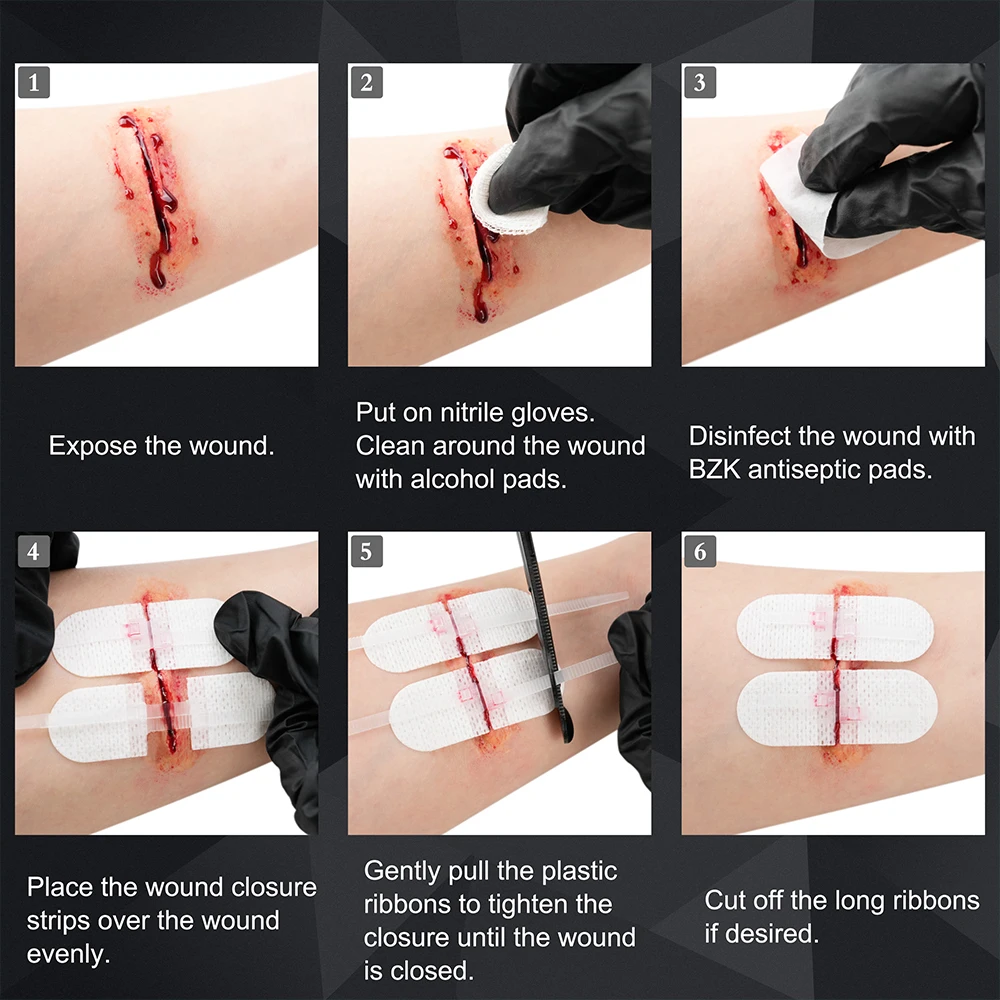 1

Expose the wound.

2

Put on nitrile gloves. Clean around the wound with alcohol pads.

3

Disinfect the wound with BZK antiseptic pads.

4

Place the wound closure strips over the wound evenly.

5

Gently pull the plastic ribbons to tighten the closure until the wound is closed.

6

Cut off the long ribbons if desired.