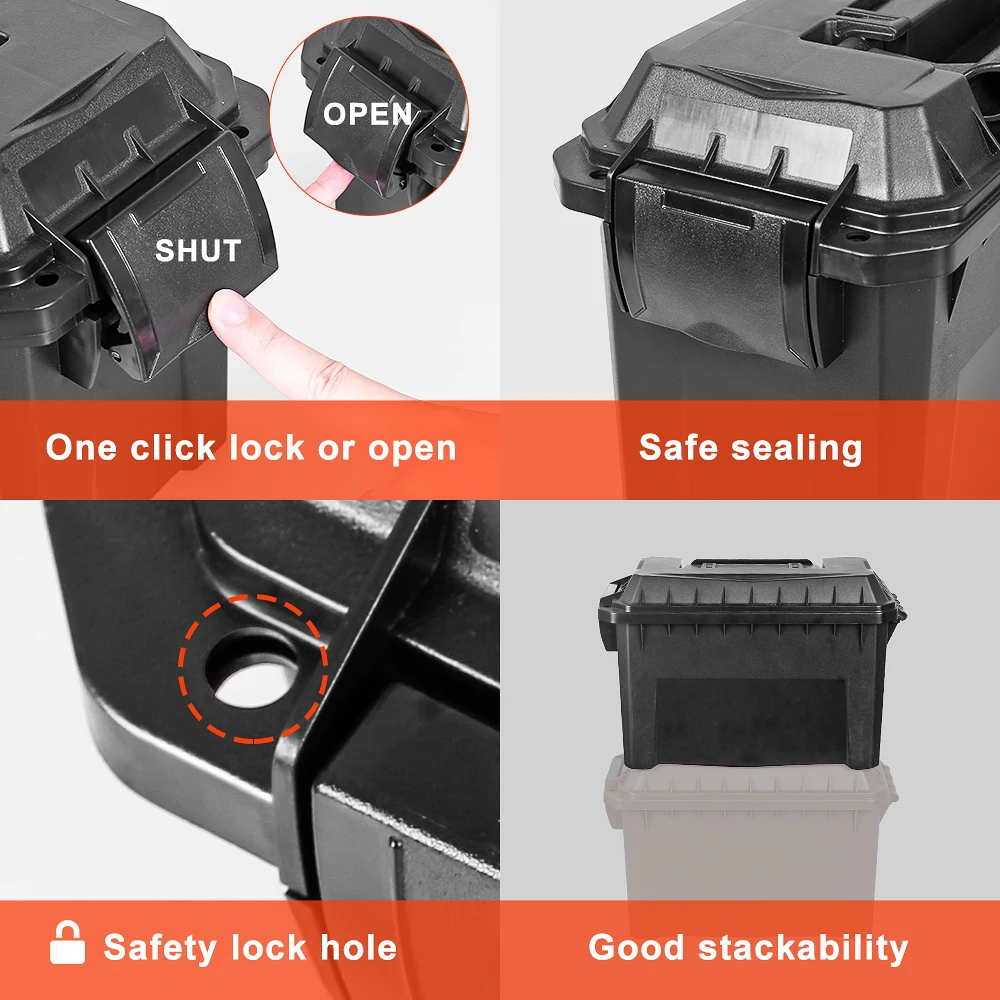 OPEN

SHUT

One click lock or open

Safe sealing

Safety lock hole

Good stackability