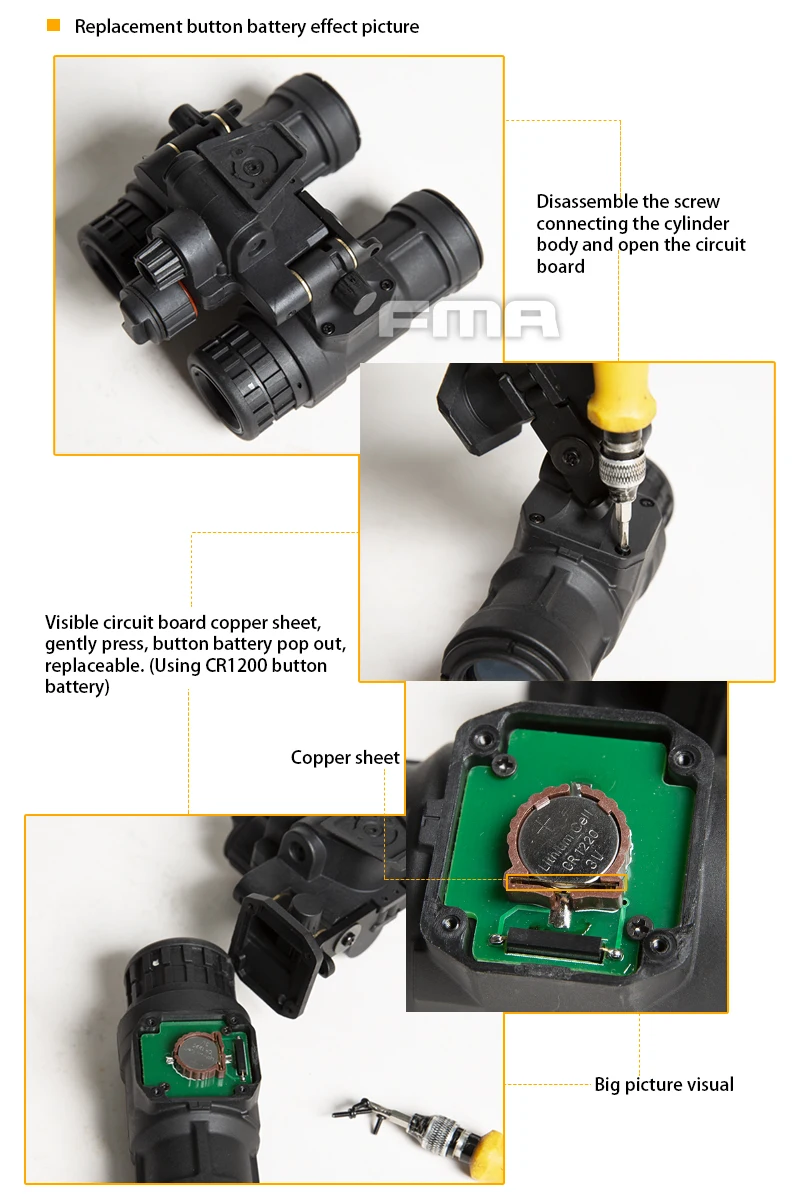 Replacement button battery effect picture

Disassemble the screw connecting the cylinder body and open the circuit board

FMA

Visible circuit board copper sheet, gently press, button battery pop out, replaceable. (Using CR1200 button battery)

Copper sheet

Lithium Cell CR1220 3V

Big picture visual