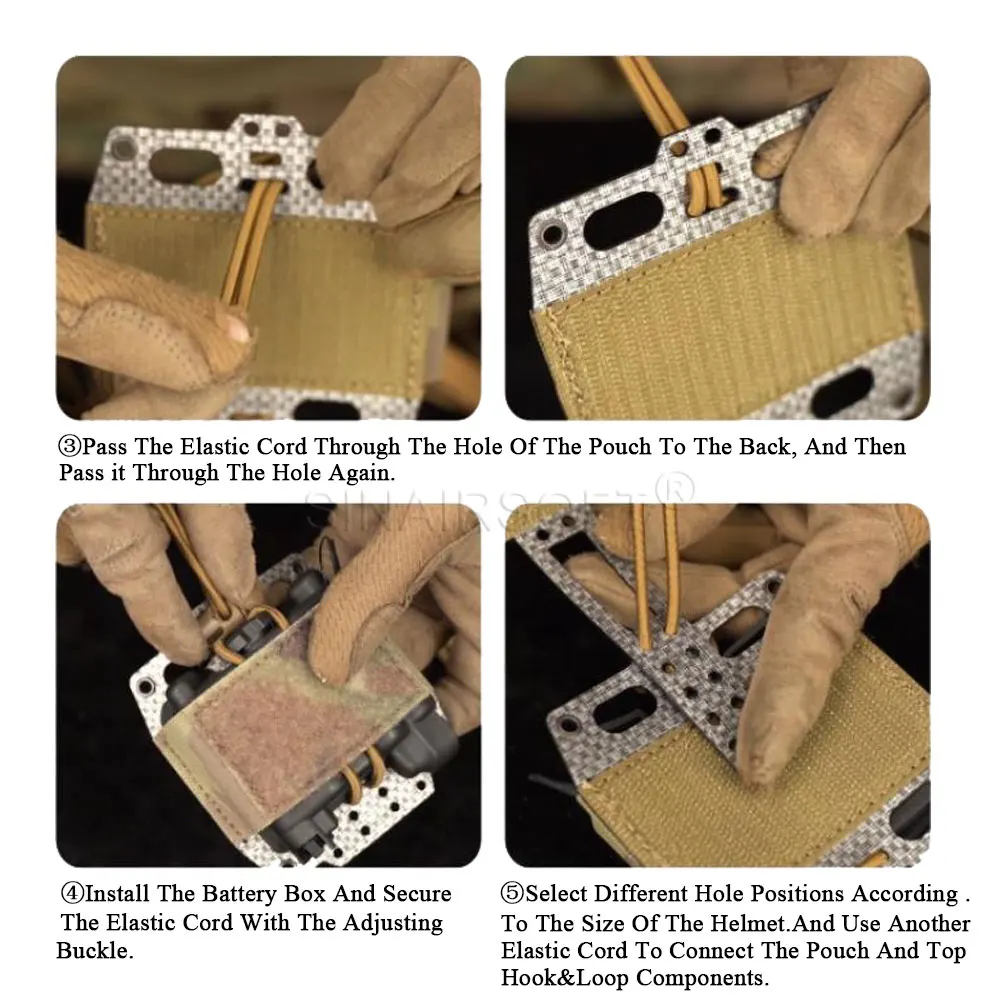 ③Pass The Elastic Cord Through The Hole Of The Pouch To The Back, And Then Pass it Through The Hole Again.

SINAIRSOFT®

④Install The Battery Box And Secure The Elastic Cord With The Adjusting Buckle.

⑤Select Different Hole Positions According . To The Size Of The Helmet.And Use Another Elastic Cord To Connect The Pouch And Top Hook&Loop Components.