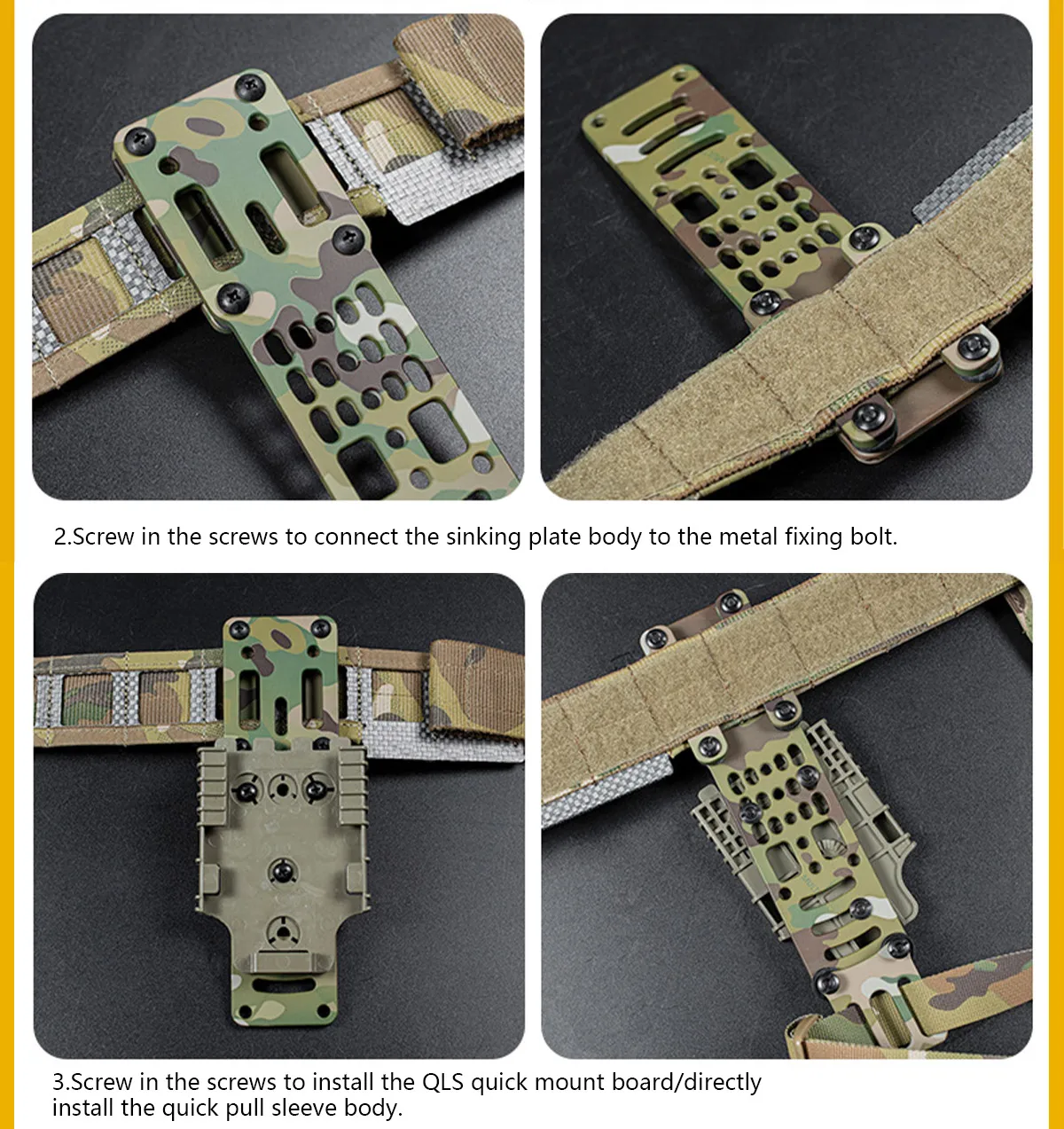 2.Screw in the screws to connect the sinking plate body to the metal fixing bolt.

3.Screw in the screws to install the QLS quick mount board/directly install the quick pull sleeve body.