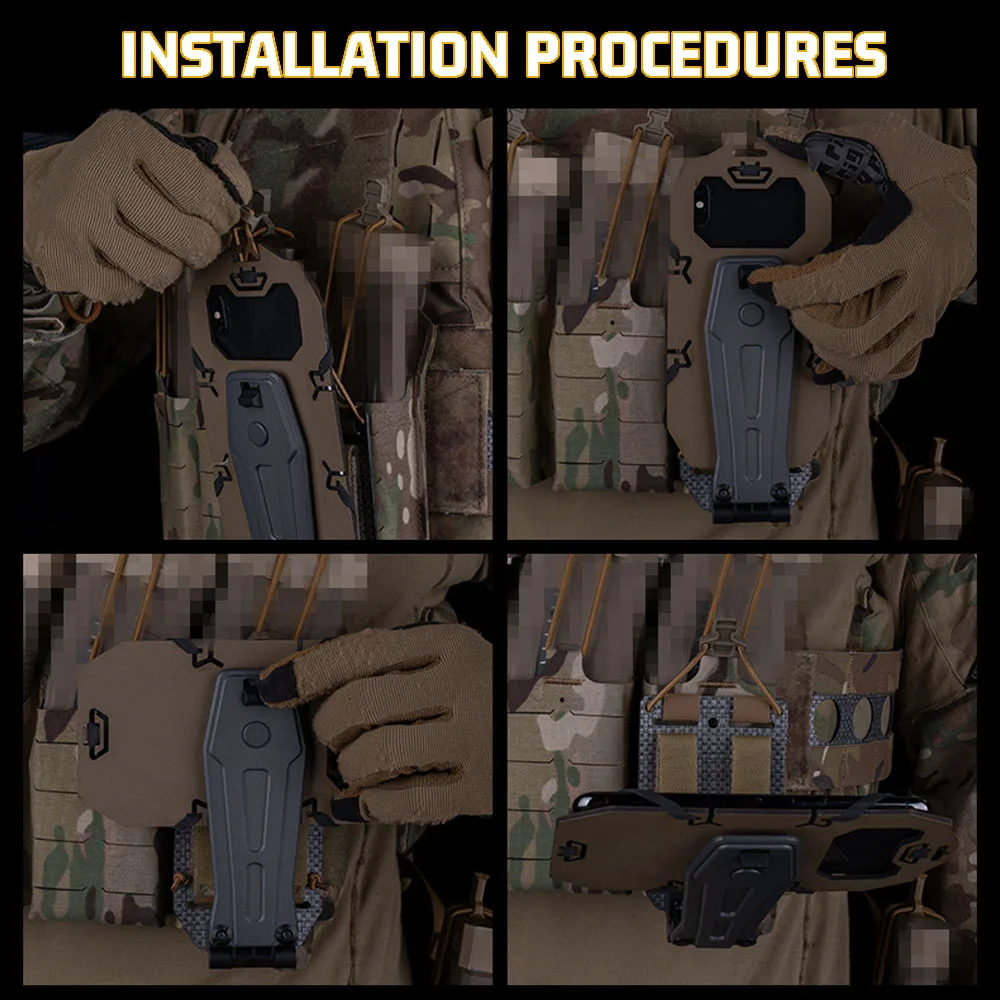 INSTALLATION PROCEDURES