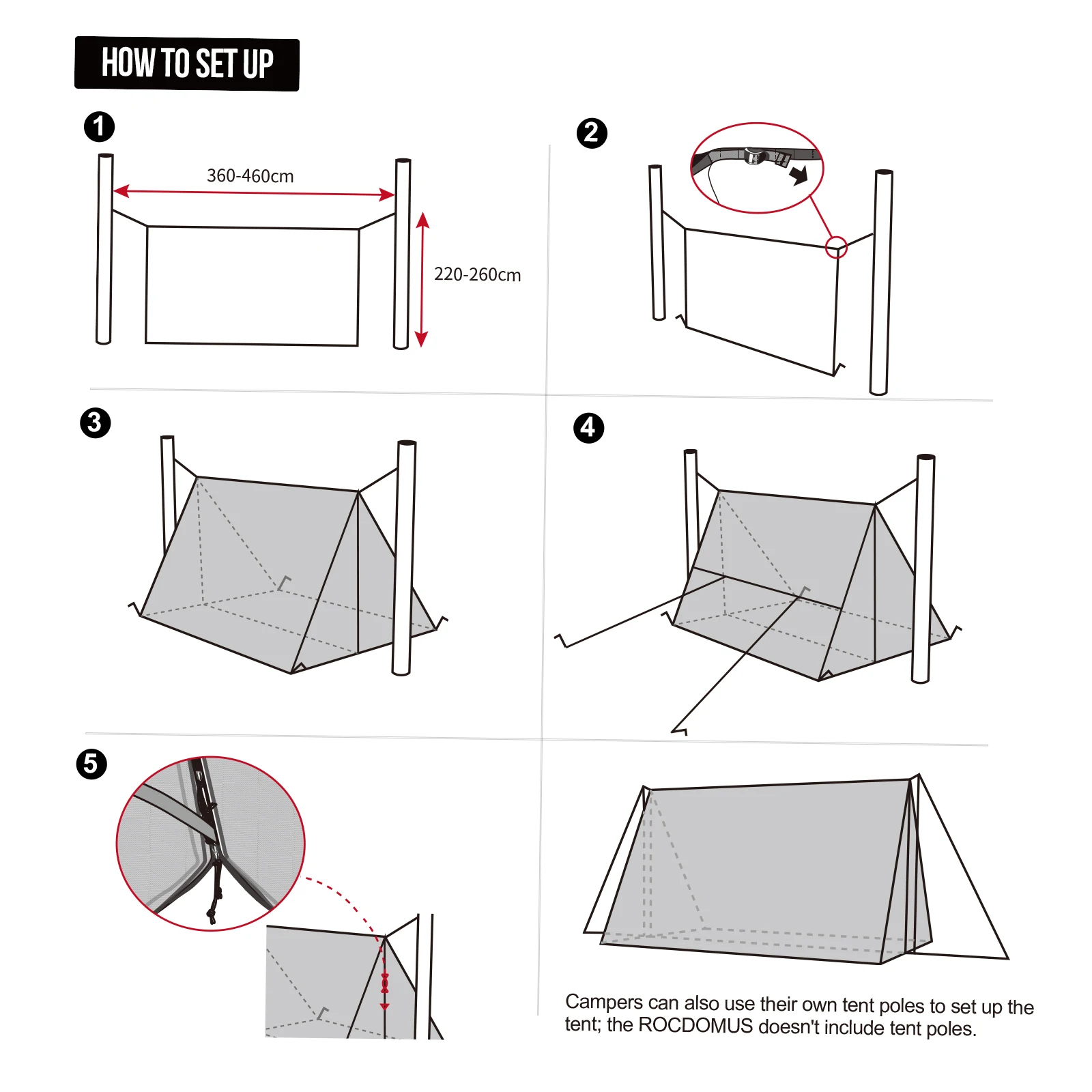 HOW TO SET UP

1

360-460cm

220-260cm

2

3

4

5

Campers can also use their own tent poles to set up the tent; the ROCDOMUS doesn't include tent poles.