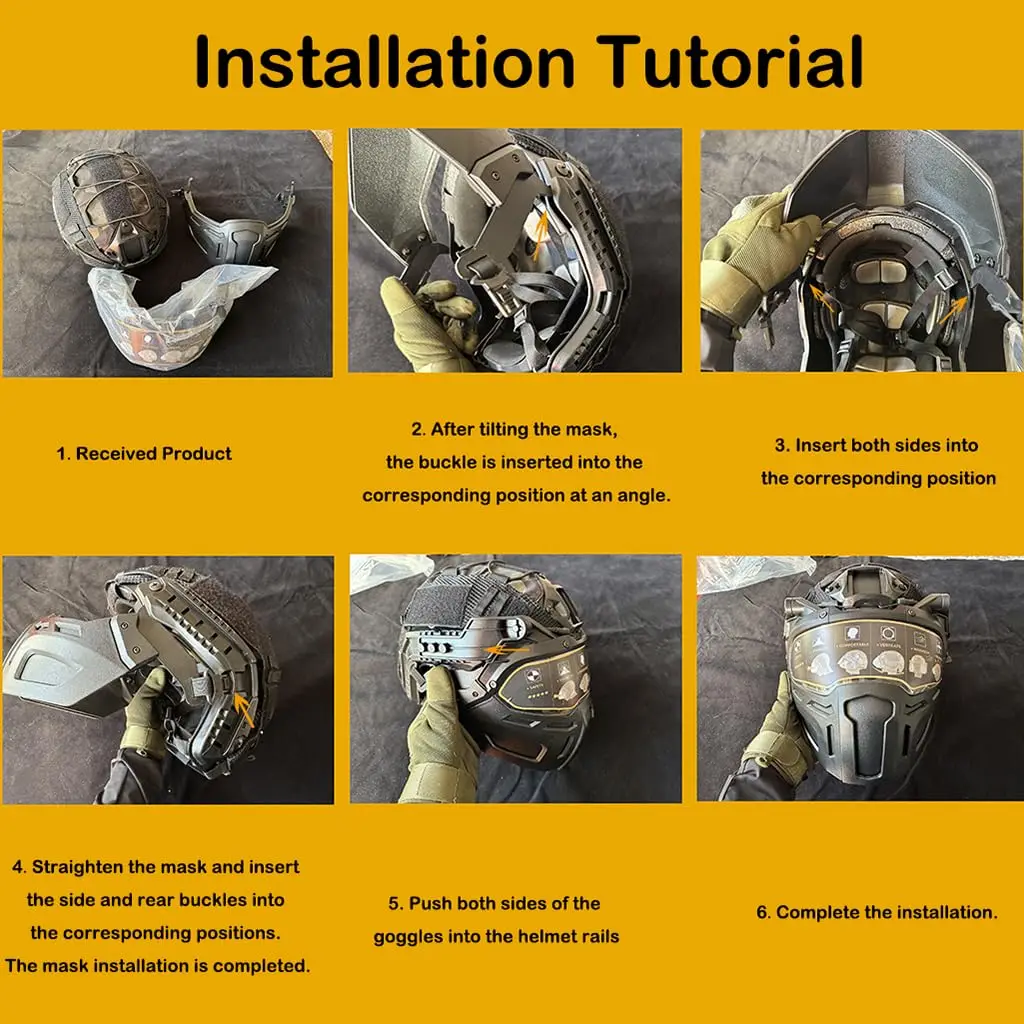 Installation Tutorial

1. Received Product

2. After tilting the mask, the buckle is inserted into the corresponding position at an angle.

3. Insert both sides into the corresponding position

4. Straighten the mask and insert the side and rear buckles into the corresponding positions. The mask installation is completed.

5. Push both sides of the goggles into the helmet rails

6. Complete the installation.