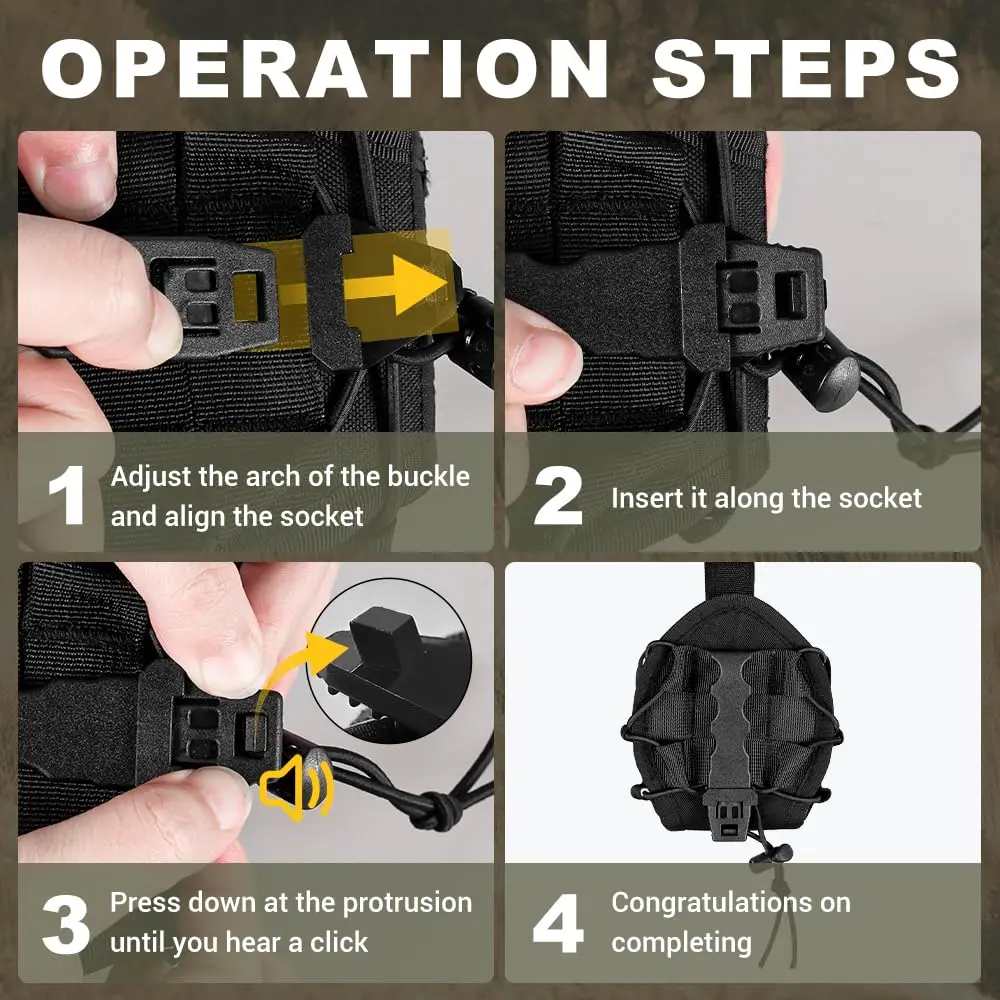 OPERATION STEPS

1 Adjust the arch of the buckle and align the socket

2 Insert it along the socket

3 Press down at the protrusion until you hear a click

4 Congratulations on completing