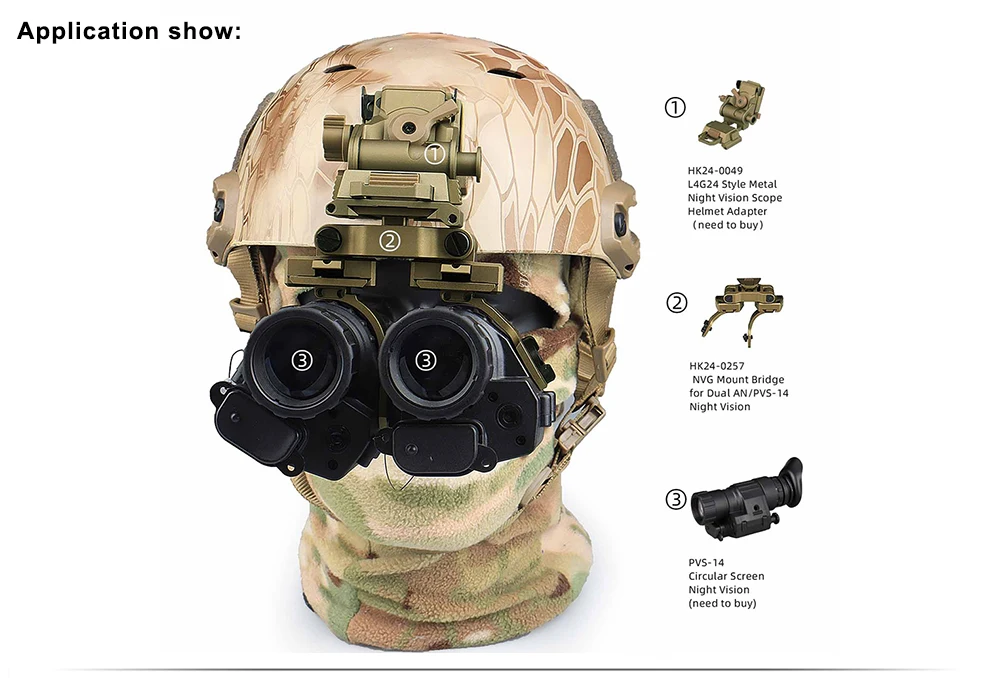 Application show:

①

②

③

③

①

HK24-0049
L4G24 Style Metal Night Vision Scope Helmet Adapter
（need to buy）

②

HK24-0257
NVG Mount Bridge for Dual AN/PVS-14 Night Vision

③

PVS-14
Circular Screen Night Vision
(need to buy)