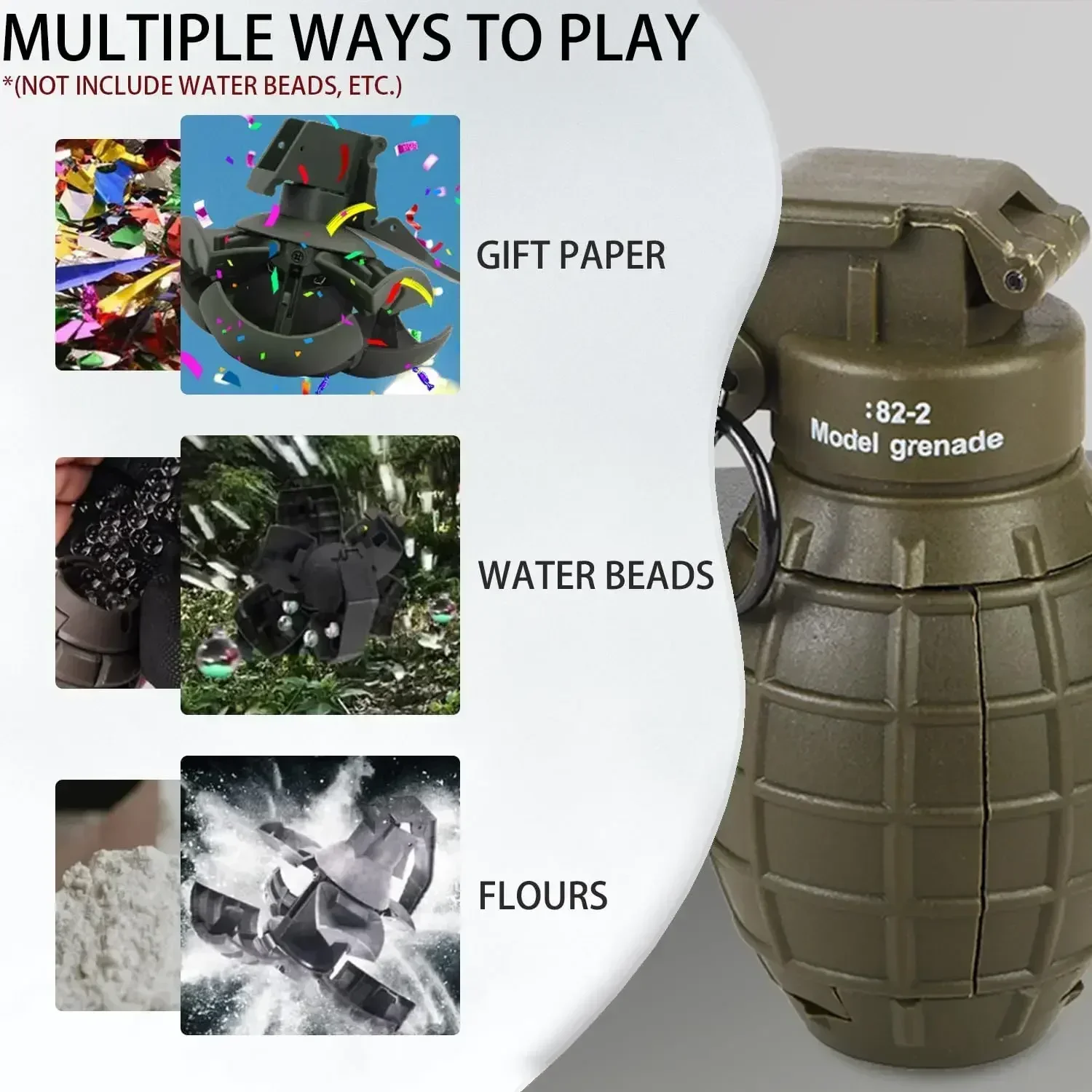 MULTIPLE WAYS TO PLAY
*(NOT INCLUDE WATER BEADS, ETC.)

GIFT PAPER

WATER BEADS

FLOURS

:82-2
Model grenade